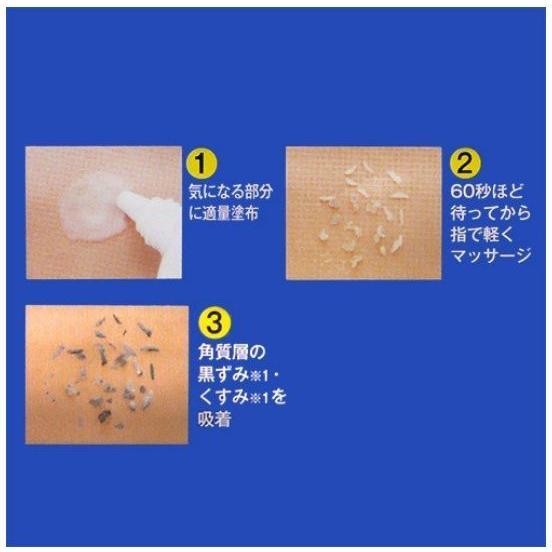 1
気になる部分に適量塗布

2
60秒ほど待ってから指で軽くマッサージ

3
角質層の黒ずみ※1・くすみ※1を吸着