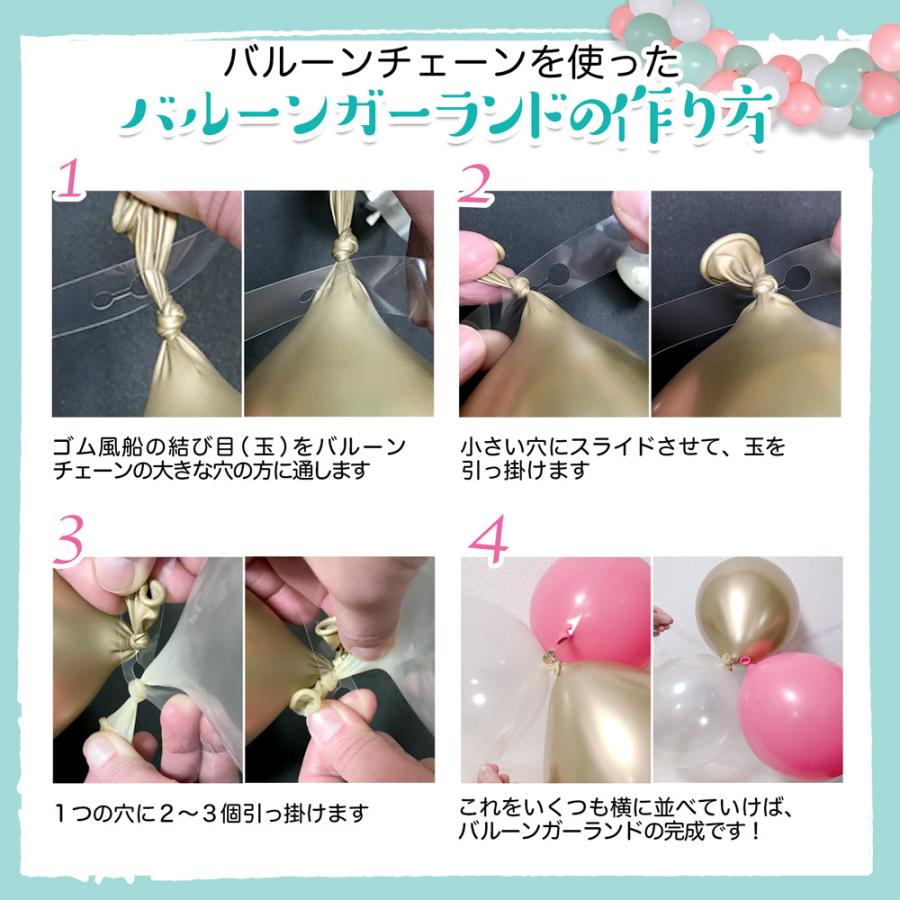 バルーンチェーンを使った
バルーンガーランドの作り方

1

ゴム風船の結び目（玉）をバルーンチェーンの大きな穴の方に通します

2

小さい穴にスライドさせて、玉を引っ掛けます

3

１つの穴に２～３個引っ掛けます

4

これをいくつも横に並べていけば、バルーンガーランドの完成です！