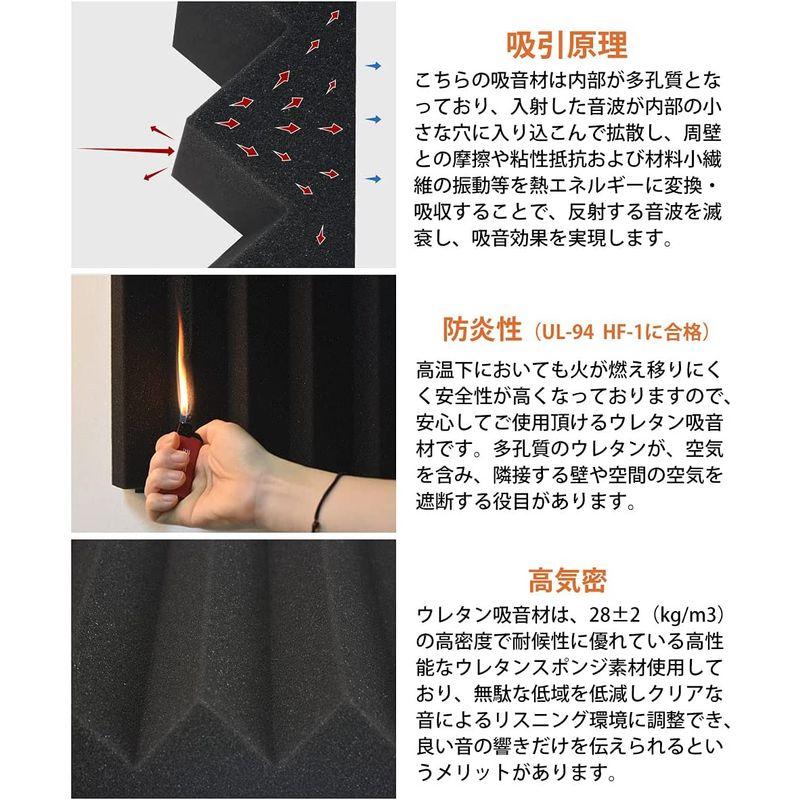 吸引原理

こちらの吸音材は内部が多孔質となっており、入射した音波が内部の小さな穴に入り込こんで拡散し、周壁との摩擦や粘性抵抗および材料小繊維の振動等を熱エネルギーに変換・吸収することで、反射する音波を減衰し、吸音効果を実現します。

防炎性（UL-94 HF-1に合格）

高温下においても火が燃え移りにくく安全性が高くなっておりますので、安心してご使用頂けるウレタン吸音材です。多孔質のウレタンが、空気を含み、隣接する壁や空間の空気を遮断する役目があります。

高気密

ウレタン吸音材は、28±2（kg/m3）の高密度で耐候性に優れている高性能なウレタンスポンジ素材使用しており、無駄な低域を低減しクリアな音によるリスニング環境に調整でき、良い音の響きだけを伝えられるというメリットがあります。