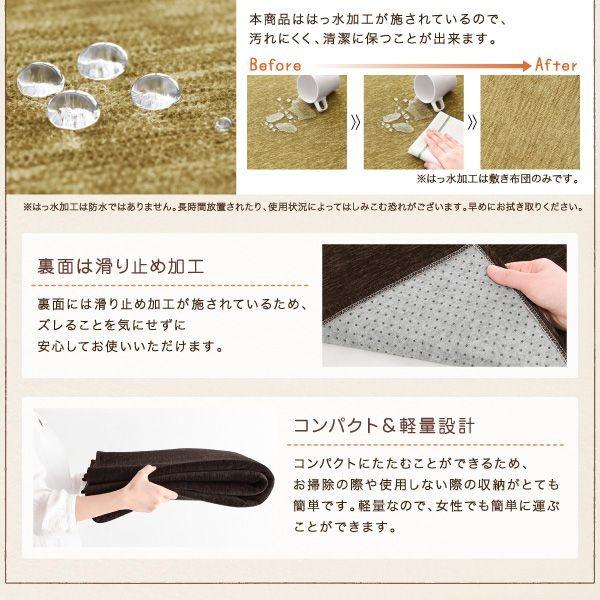 本商品ははっ水加工が施されているので、汚れにくく、清潔に保つことが出来ます。

Before

After

※はっ水加工は敷き布団のみです。

※はっ水加工は防水ではありません。長時間放置されたり、使用状況によってはしみこむ恐れがございます。早めにお拭き取りください。

裏面は滑り止め加工

裏面には滑り止め加工が施されているため、ズレることを気にせずに安心してお使いいただけます。

コンパクト＆軽量設計

コンパクトにたたむことができるため、お掃除の際や使用しない際の収納がとても簡単です。軽量なので、女性でも簡単に運ぶことができます。