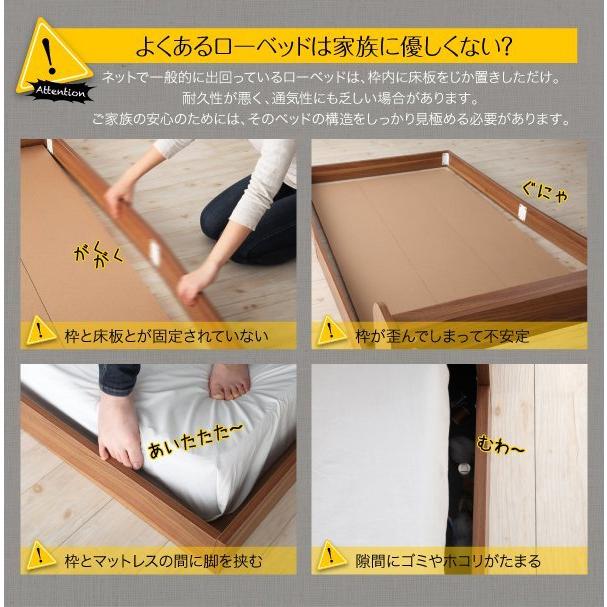 !
Attention

よくあるローベッドは家族に優しくない?

ネットで一般的に出回っているローベッドは、枠内に床板をじか置きしただけ。
耐久性が悪く、通気性にも乏しい場合があります。
ご家族の安心のためには、そのベッドの構造をしっかり見極める必要があります。

がくがく

!
枠と床板とが固定されていない

ぐにゃ

!
枠が歪んでしまって不安定

あいたたた〜

!
枠とマットレスの間に脚を挟む

むわ〜

!
隙間にゴミやホコリがたまる