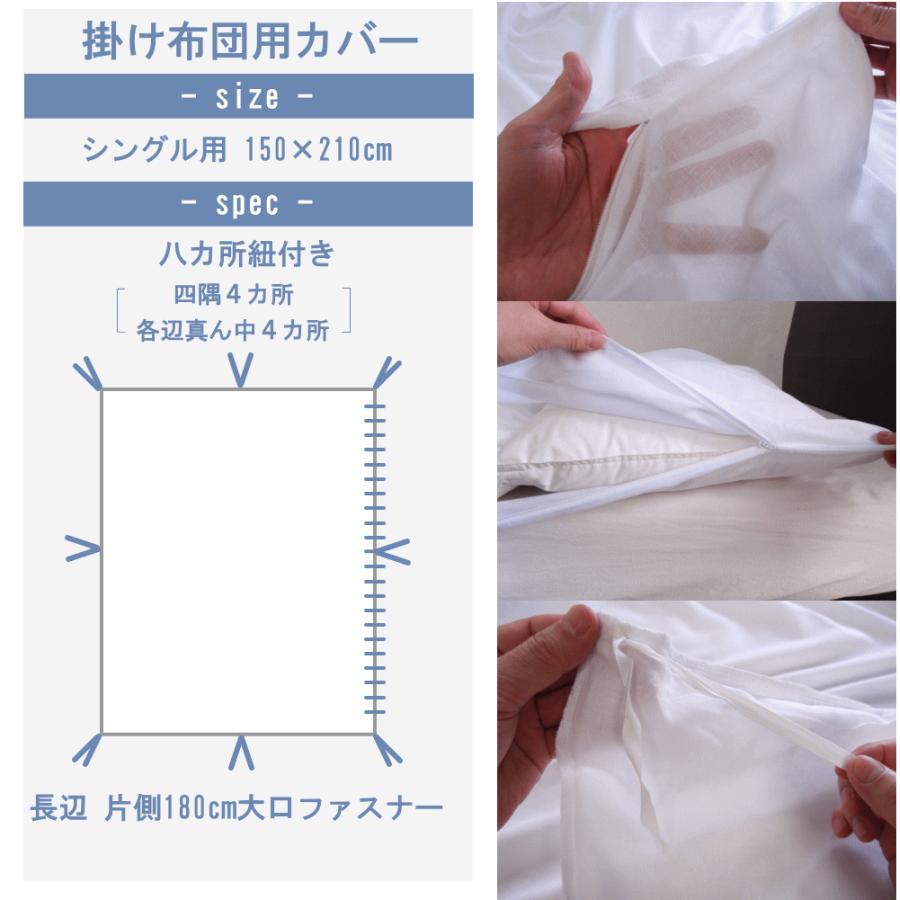 掛け布団用カバー

- size -

シングル用 150×210cm

- spec -

八カ所紐付き

四隅４カ所
各辺真ん中４カ所

長辺 片側180cm大口ファスナー