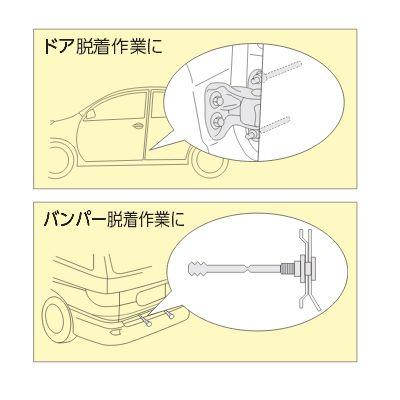 ドア脱着作業に

バンパー脱着作業に