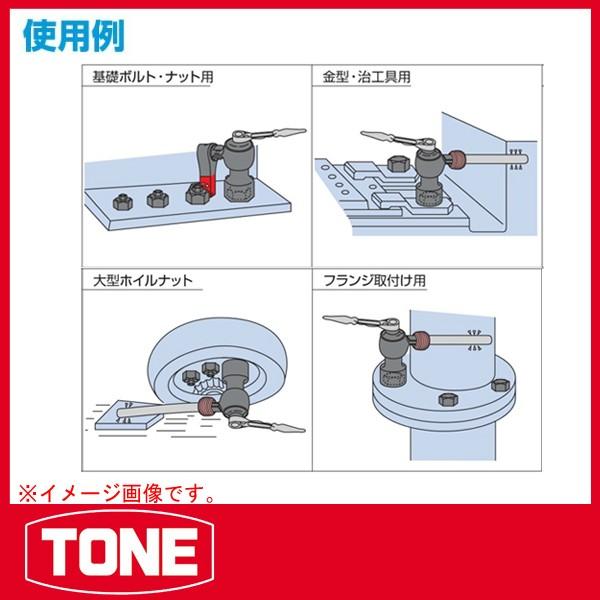 使用例

基礎ボルト・ナット用

金型・治工具用

大型ホイルナット

フランジ取付け用

※イメージ画像です。

TONE