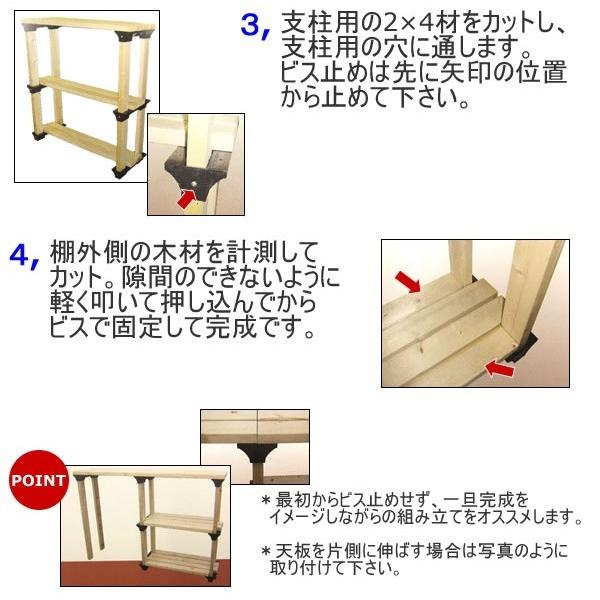 3, 支柱用の2×4材をカットし、支柱用の穴に通します。ビス止めは先に矢印の位置から止めて下さい。

4, 棚外側の木材を計測してカット。隙間のできないように軽く叩いて押し込んでからビスで固定して完成です。

POINT

＊最初からビス止めせず、一旦完成をイメージしながらの組み立てをオススメします。

＊天板を片側に伸ばす場合は写真のように取り付けて下さい。