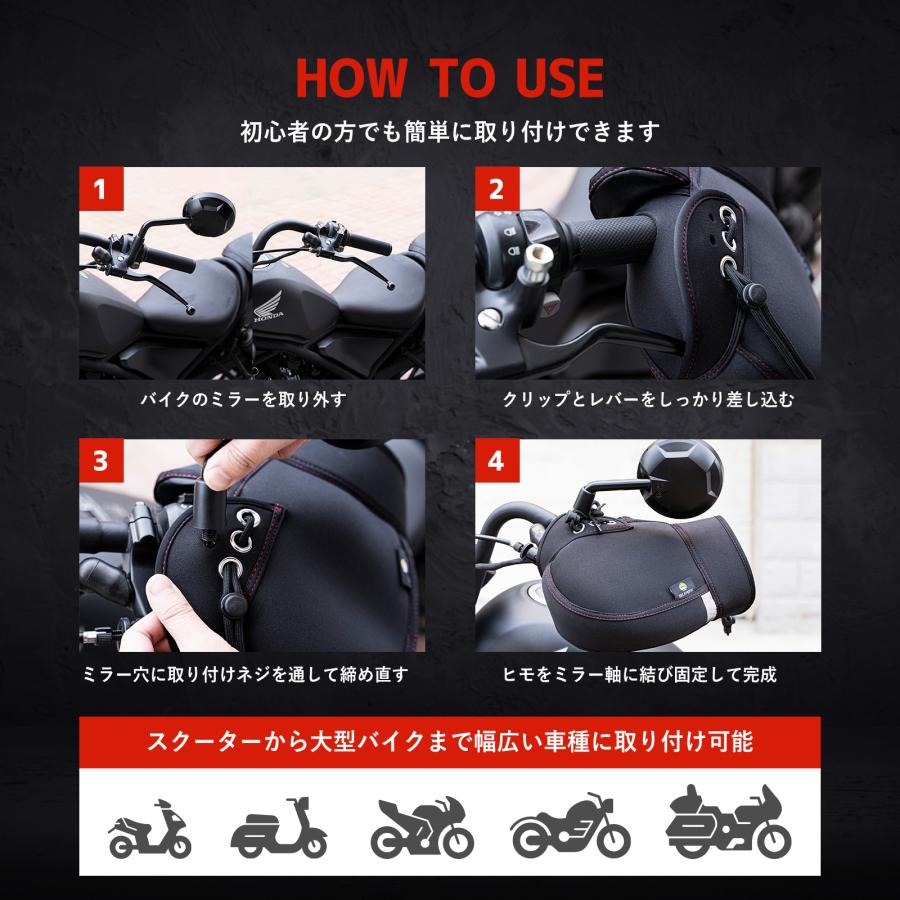 HOW TO USE

初心者の方でも簡単に取り付けできます

1

HONDA

バイクのミラーを取り外す

2

クリップとレバーをしっかり差し込む

3

ミラー穴に取り付けネジを通して締め直す

4

ヒモをミラー軸に結び固定して完成

スクーターから大型バイクまで幅広い車種に取り付け可能