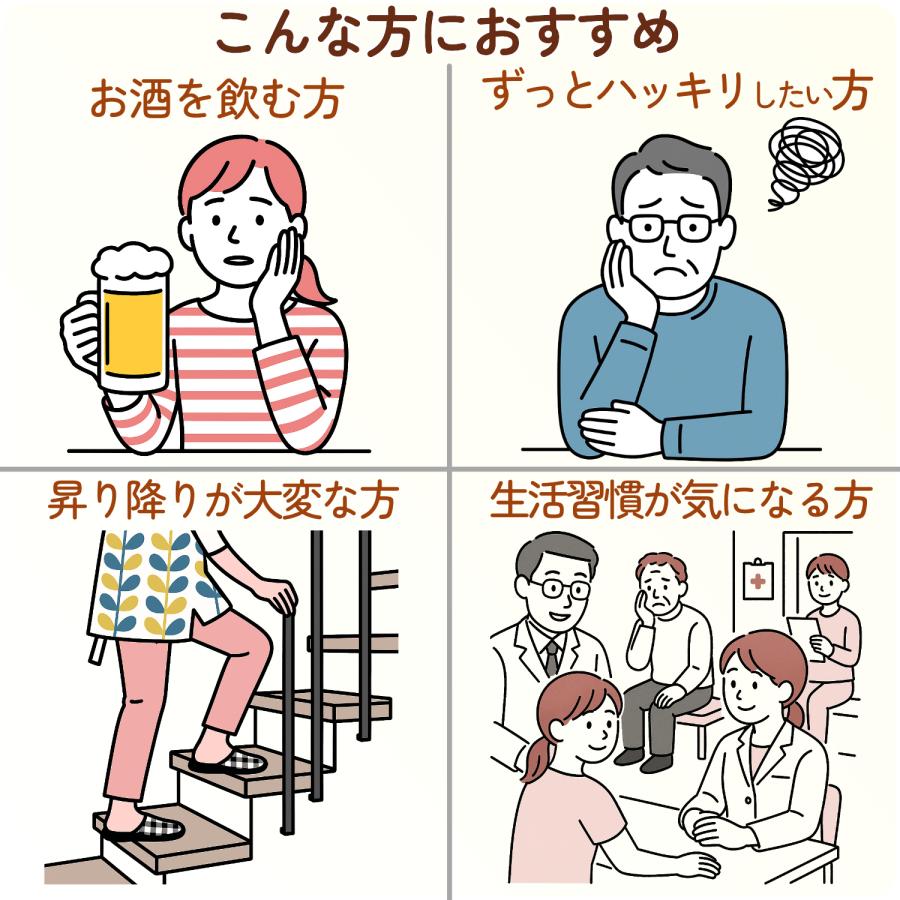 こんな方におすすめ

お酒を飲む方

ずっとハッキリしたい方

昇り降りが大変な方

生活習慣が気になる方