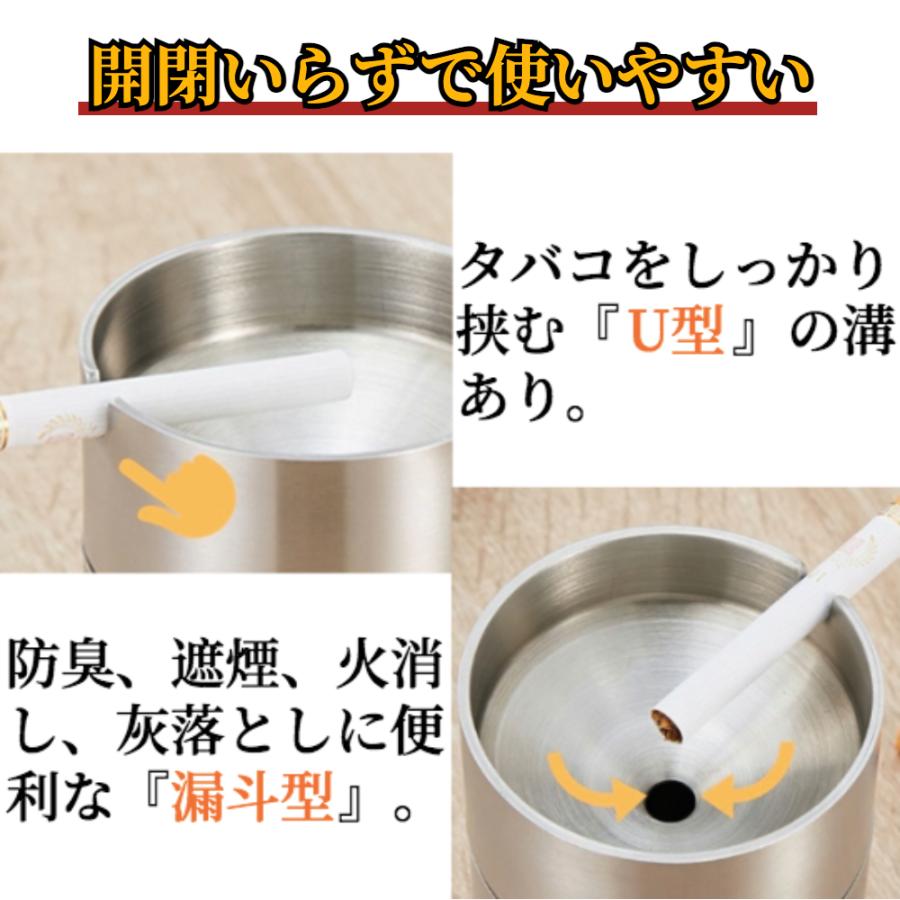 開閉いらずで使いやすい

タバコをしっかり挟む『U型』の溝あり。

防臭、遮煙、火消し、灰落としに便利な『漏斗型』。