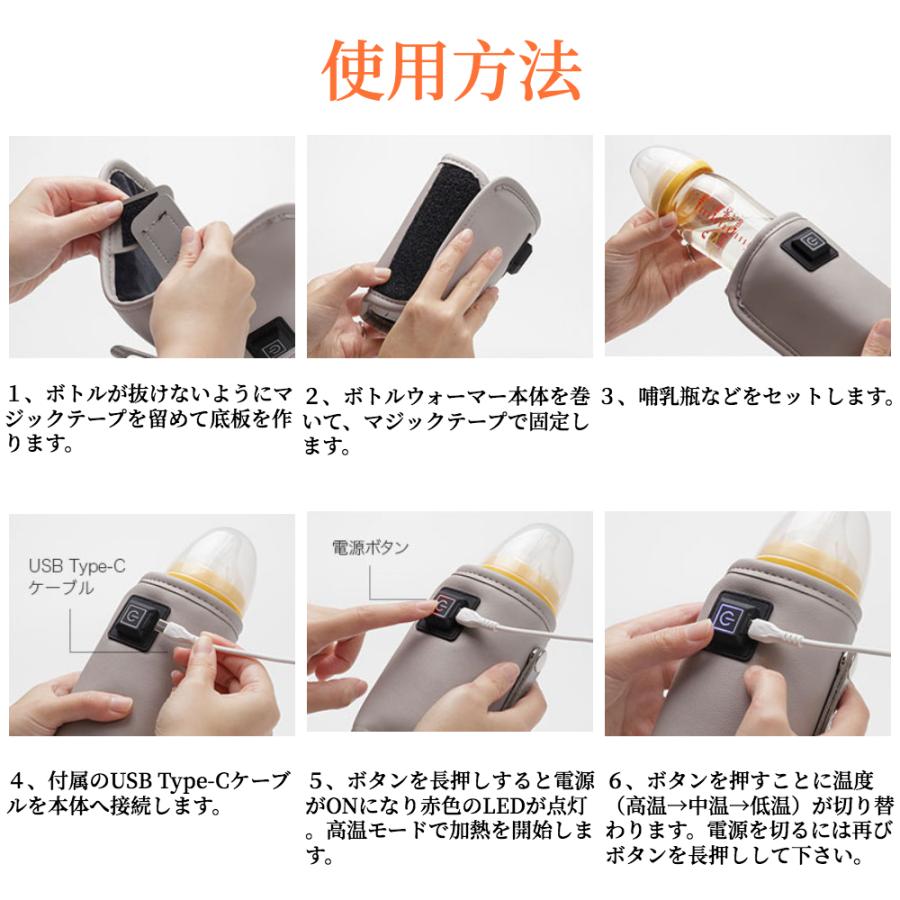 使用方法

1、ボトルが抜けないようにマジックテープを留めて底板を作ります。

2、ボトルウォーマー本体を巻いて、マジックテープで固定します。

3、哺乳瓶などをセットします。

USB Type-C
ケーブル

4、付属のUSB Type-Cケーブルを本体へ接続します。

電源ボタン

5、ボタンを長押しすると電源がONになり赤色のLEDが点灯。高温モードで加熱を開始します。

6、ボタンを押すことに温度（高温→中温→低温）が切り替わります。電源を切るには再びボタンを長押しして下さい。