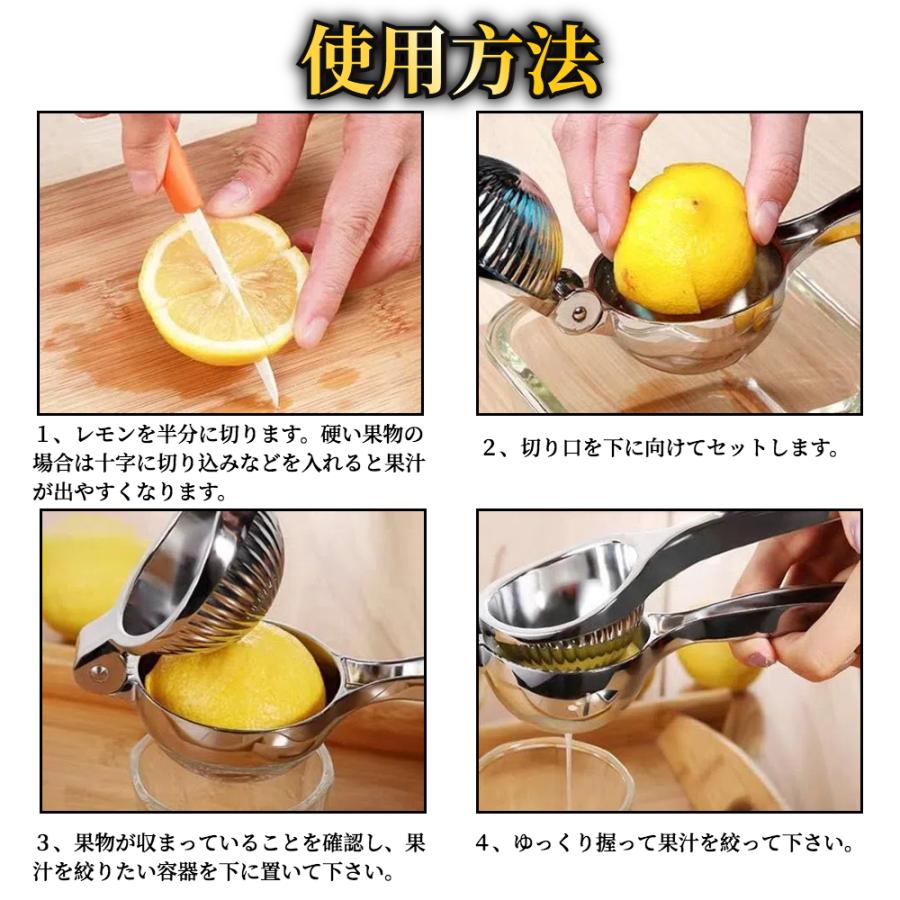 使用方法

1、レモンを半分に切ります。硬い果物の場合は十字に切り込みなどを入れると果汁が出やすくなります。

2、切り口を下に向けてセットします。

3、果物が収まっていることを確認し、果汁を絞りたい容器を下に置いて下さい。

4、ゆっくり握って果汁を絞って下さい。