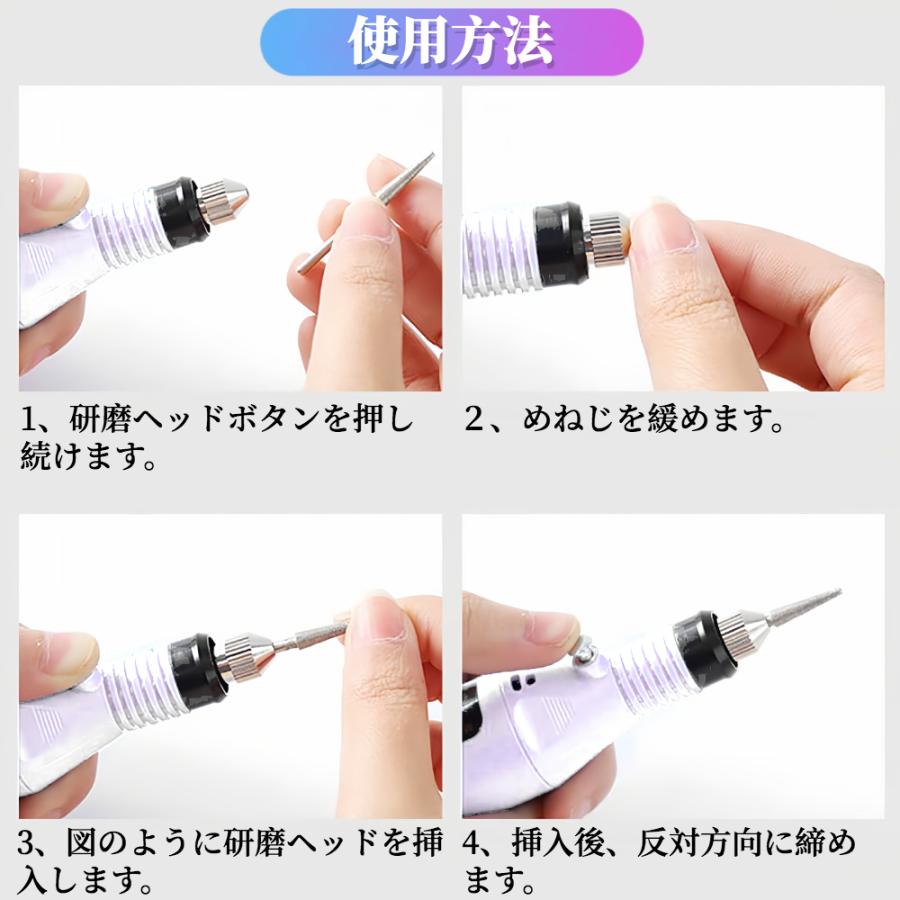 使用方法

1、研磨ヘッドボタンを押し続けます。

2、めねじを緩めます。

3、図のように研磨ヘッドを挿入します。

4、挿入後、反対方向に締めます。