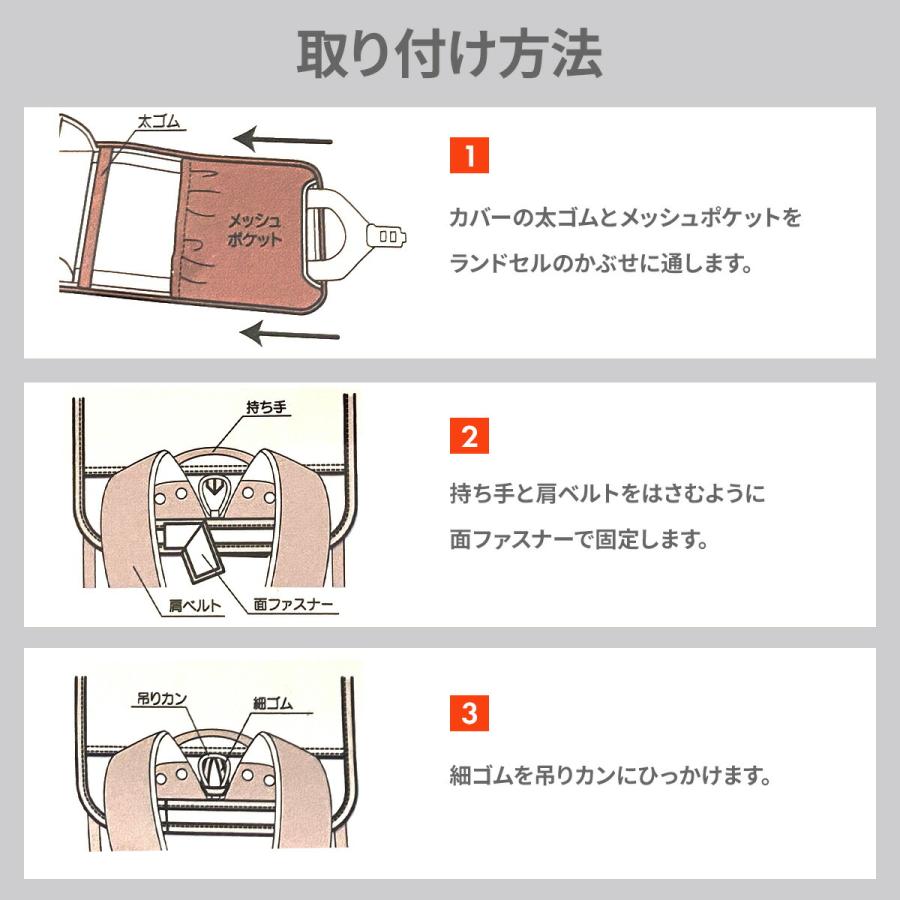 取り付け方法

太ゴム

メッシュポケット

1

カバーの太ゴムとメッシュポケットをランドセルのかぶせに通します。

持ち手

肩ベルト

面ファスナー

2

持ち手と肩ベルトをはさむように面ファスナーで固定します。

吊りカン

細ゴム

3

細ゴムを吊りカンにひっかけます。