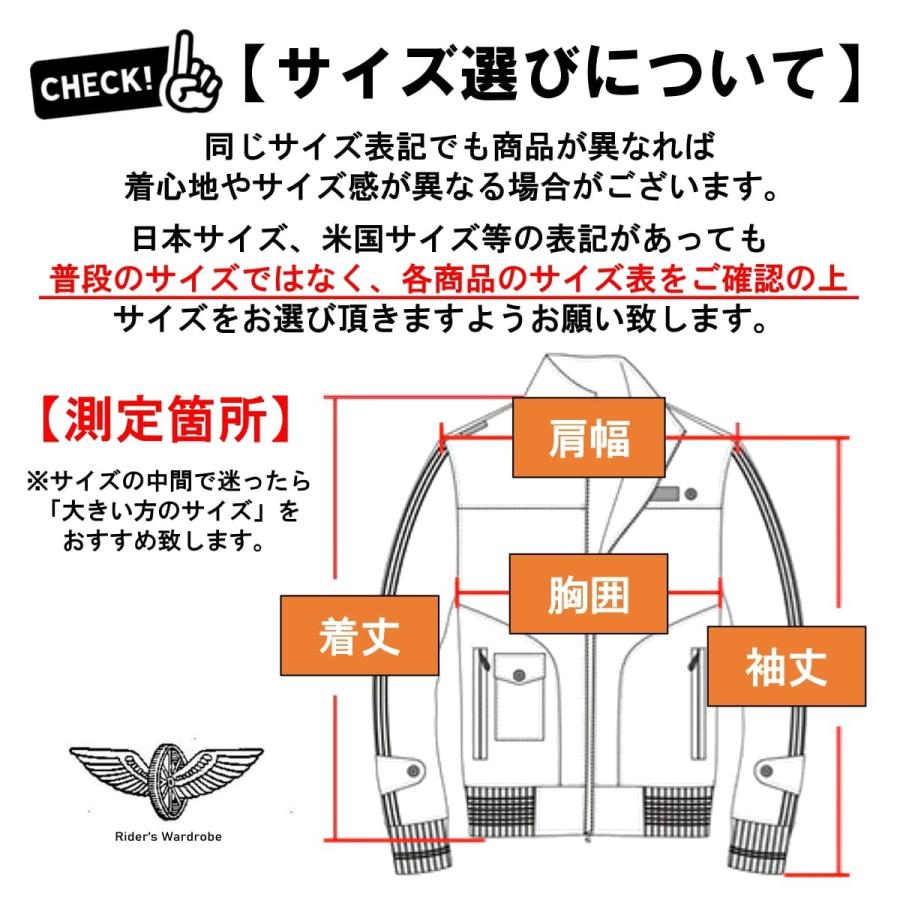 CHECK!

【サイズ選びについて】

同じサイズ表記でも商品が異なれば
着心地やサイズ感が異なる場合がございます。

日本サイズ、米国サイズ等の表記があっても
普段のサイズではなく、各商品のサイズ表をご確認の上
サイズをお選び頂きますようお願い致します。

【測定箇所】

※サイズの中間で迷ったら
「大きい方のサイズ」を
おすすめ致します。

肩幅

胸囲

着丈

袖丈

Rider's Wardrobe