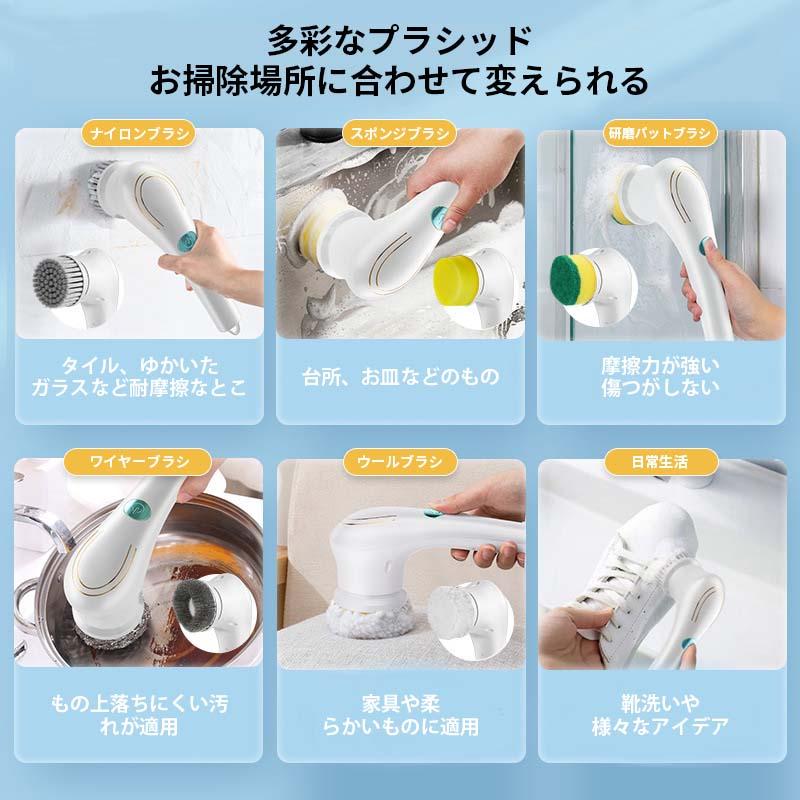 多彩なプラシッド
お掃除場所に合わせて変えられる

ナイロンブラシ

タイル、ゆかいた
ガラスなど耐摩擦なとこ

スポンジブラシ

台所、お皿などのもの

研磨パットブラシ

摩擦力が強い
傷つがしない

ワイヤーブラシ

もの上落ちにくい汚
れが適用

ウールブラシ

家具や柔
らかいものに適用

日常生活

靴洗いや
様々なアイデア