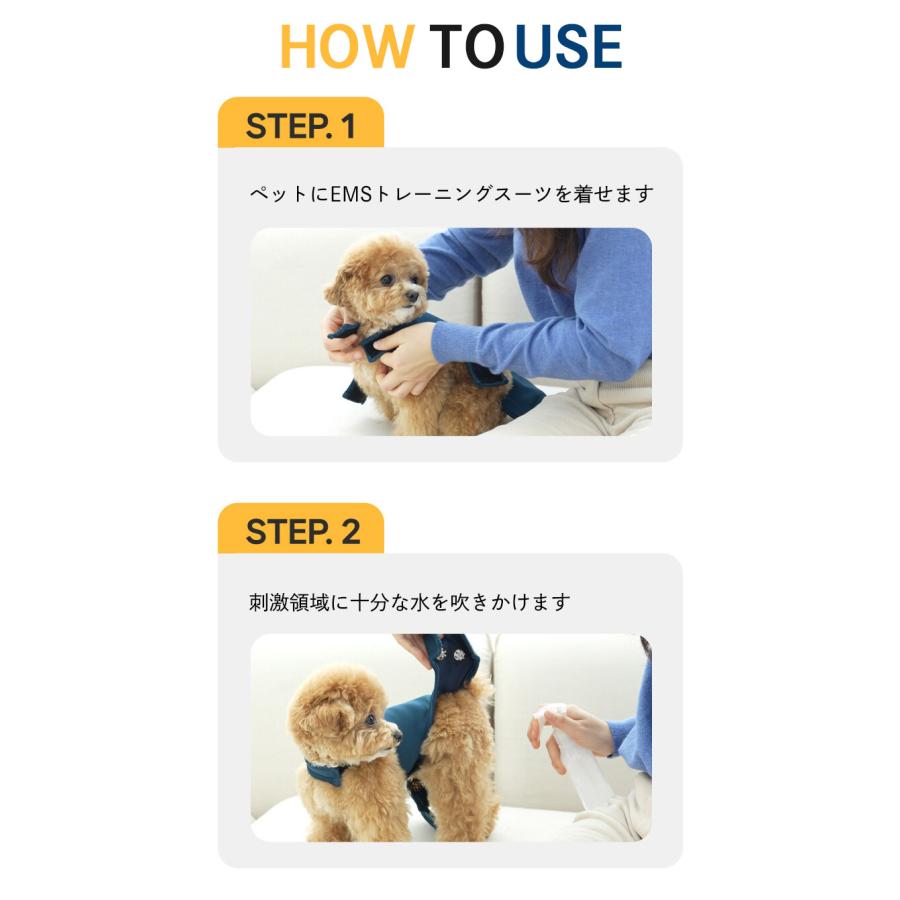 HOW TO USE

STEP. 1

ペットにEMSトレーニングスーツを着せます

STEP. 2

刺激領域に十分な水を吹きかけます