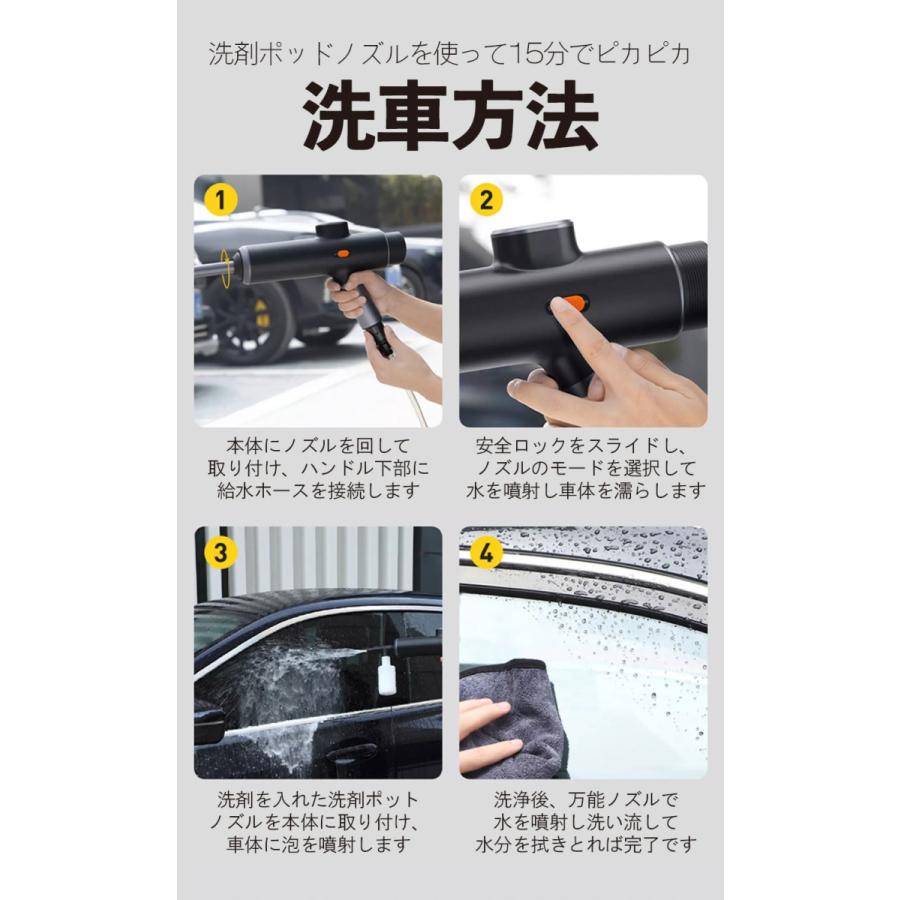 洗剤ポッドノズルを使って15分でピカピカ

洗車方法

1

本体にノズルを回して取り付け、ハンドル下部に給水ホースを接続します

2

安全ロックをスライドし、ノズルのモードを選択して水を噴射し車体を濡らします

3

洗剤を入れた洗剤ポットノズルを本体に取り付け、車体に泡を噴射します

4

洗浄後、万能ノズルで水を噴射し洗い流して水分を拭きとれば完了です