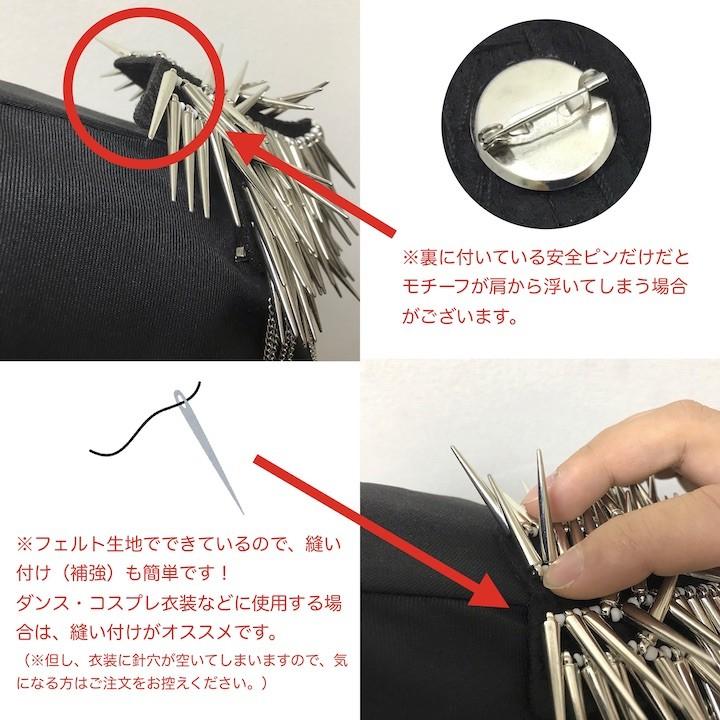 ※裏に付いている安全ピンだけだとモチーフが肩から浮いてしまう場合がございます。

※フェルト生地でできているので、縫い付け（補強）も簡単です！
ダンス・コスプレ衣装などに使用する場合は、縫い付けがオススメです。
（※但し、衣装に針穴が空いてしまいますので、気になる方はご注文をお控えください。）