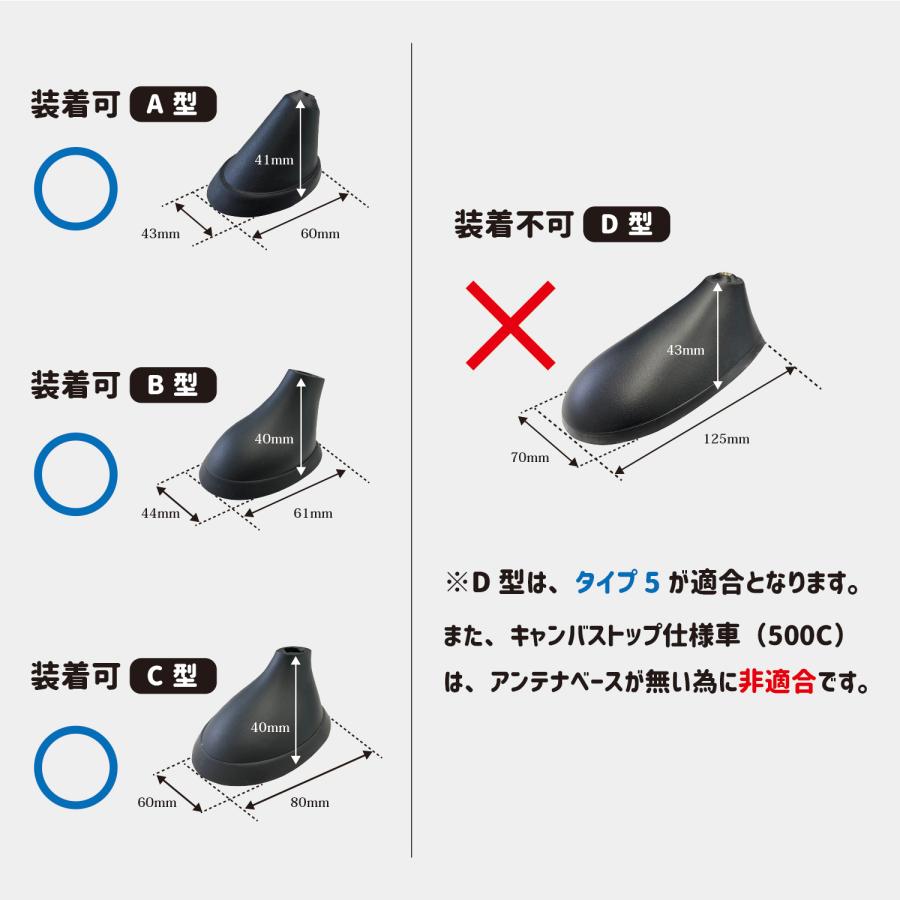 装着可 A 型

41mm

43mm

60mm

装着可 B 型

40mm

44mm

61mm

装着可 C 型

40mm

60mm

80mm

装着不可 D 型

43mm

70mm

125mm

※D 型は、タイプ 5 が適合となります。

また、キャンバストップ仕様車（500C）は、アンテナベースが無い為に非適合です。