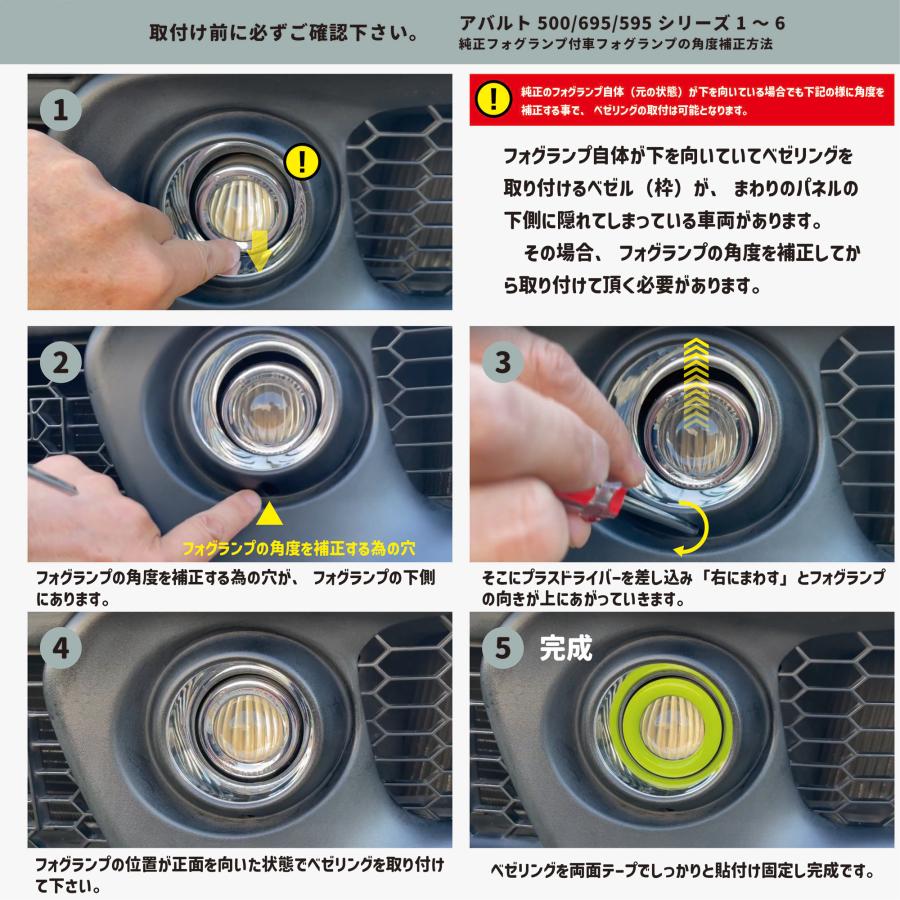 取付け前に必ずご確認下さい。

アバルト 500/695/595 シリーズ 1 ～ 6
純正フォグランプ付車フォグランプの角度補正方法

1

!

!

純正のフォグランプ自体（元の状態）が下を向いている場合でも下記の様に角度を補正する事で、ベゼリングの取付は可能となります。

フォグランプ自体が下を向いていてベゼリングを取り付けるベゼル（枠）が、まわりのパネルの下側に隠れてしまっている車両があります。

その場合、フォグランプの角度を補正してから取り付けて頂く必要があります。

2

フォグランプの角度を補正する為の穴

フォグランプの角度を補正する為の穴が、フォグランプの下側にあります。

3

そこにプラスドライバーを差し込み「右にまわす」とフォグランプの向きが上にあがっていきます。

4

フォグランプの位置が正面を向いた状態でベゼリングを取り付けて下さい。

5 完成

ベゼリングを両面テープでしっかりと貼付け固定し完成です。