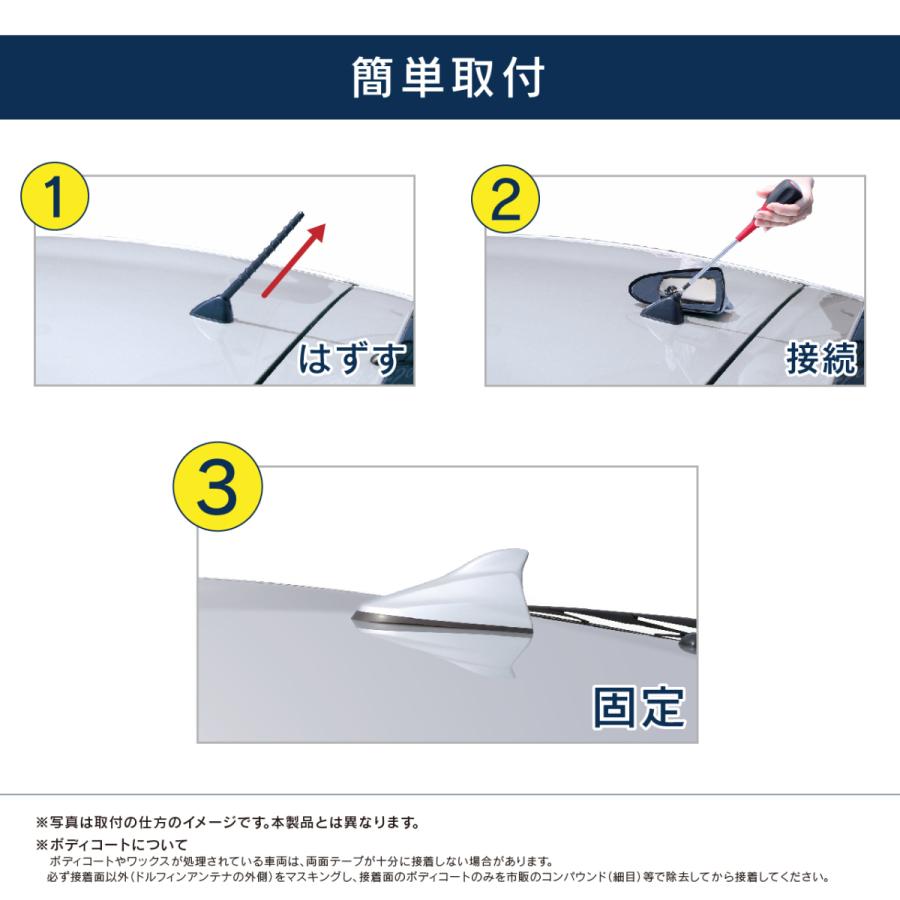 簡単取付

1

はずす

2

接続

3

固定

※写真は取付の仕方のイメージです。本製品とは異なります。

※ボディコートについて
ボディコートやワックスが処理されている車両は、両面テープが十分に接着しない場合があります。
必ず接着面以外（ドルフィンアンテナの外側）をマスキングし、接着面のボディコートのみを市販のコンパウンド（細目）等で除去してから接着してください。