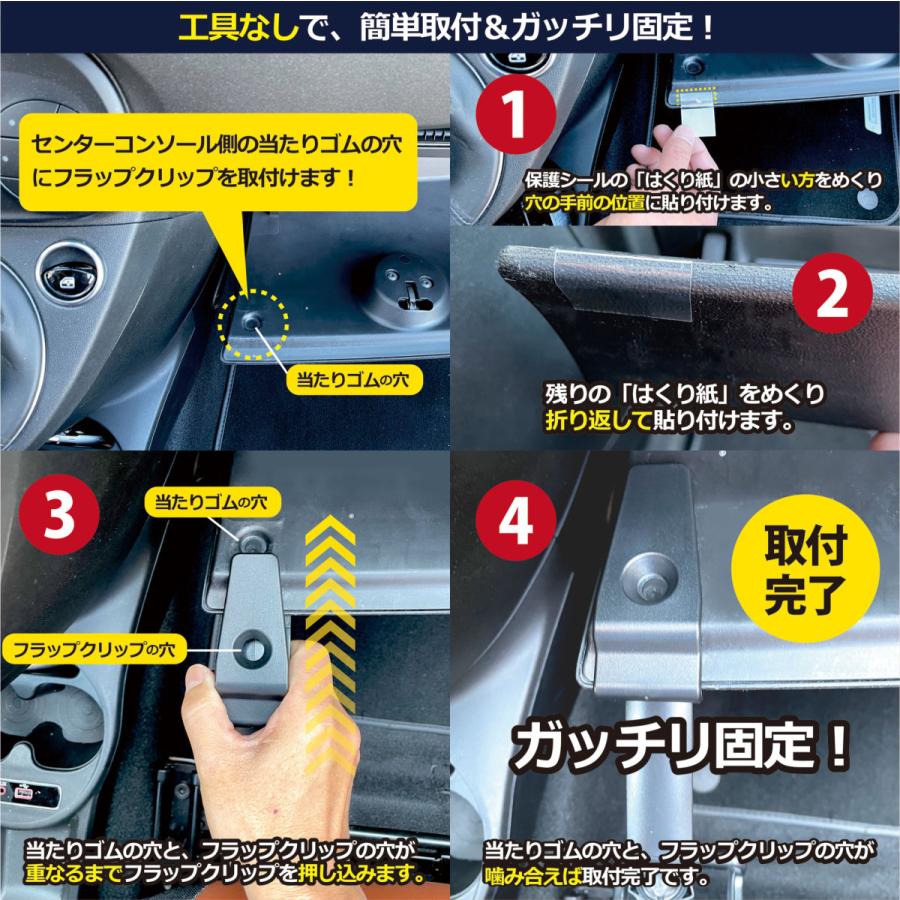 工具なしで、簡単取付＆ガッチリ固定！

センターコンソール側の当たりゴムの穴にフラップクリップを取付けます！

当たりゴムの穴

1

保護シールの「はくり紙」の小さい方をめくり穴の手前の位置に貼り付けます。

2

残りの「はくり紙」をめくり折り返して貼り付けます。

3

当たりゴムの穴

フラップクリップの穴

当たりゴムの穴と、フラップクリップの穴が重なるまでフラップクリップを押し込みます。

4

取付完了

ガッチリ固定！

当たりゴムの穴と、フラップクリップの穴が噛み合えば取付完了です。