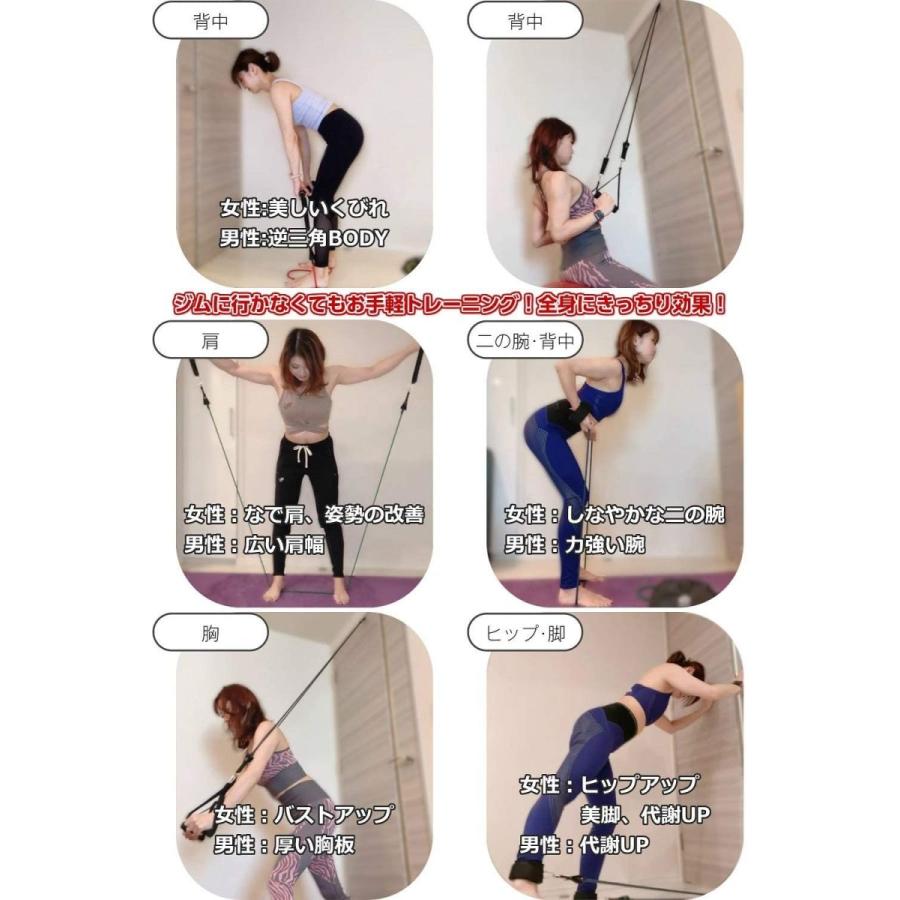 背中

女性:美しいくびれ
男性:逆三角BODY

背中

ジムに行かなくてもお手軽トレーニング！全身にきっちり効果！

肩

女性：なで肩、姿勢の改善
男性：広い肩幅

二の腕·背中

女性：しなやかな二の腕
男性：力強い腕

胸

女性：バストアップ
男性：厚い胸板

ヒップ·脚

女性：ヒップアップ
美脚、代謝UP
男性：代謝UP