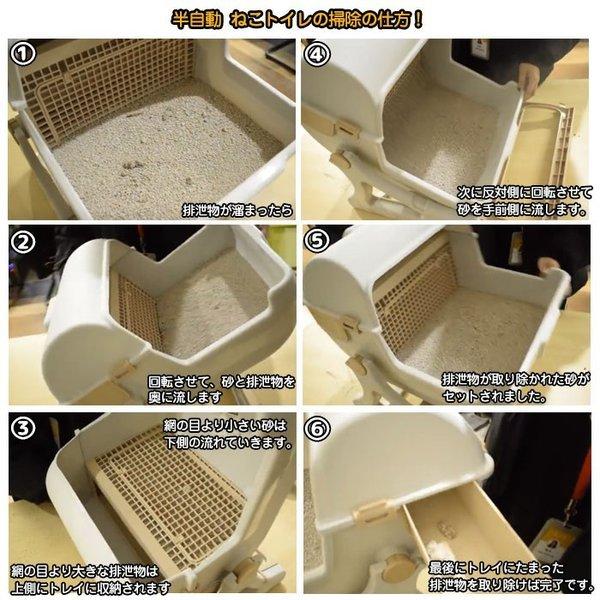 半自動 ねこトイレの掃除の仕方！

①

排泄物が溜まったら

②

回転させて、砂と排泄物を奥に流します

③

網の目より小さい砂は下側の流れていきます。

網の目より大きな排泄物は上側にトレイに収納されます

④

次に反対側に回転させて砂を手前側に流します。

⑤

排泄物が取り除かれた砂がセットされました。

⑥

最後にトレイにたまった排泄物を取り除けば完了です。