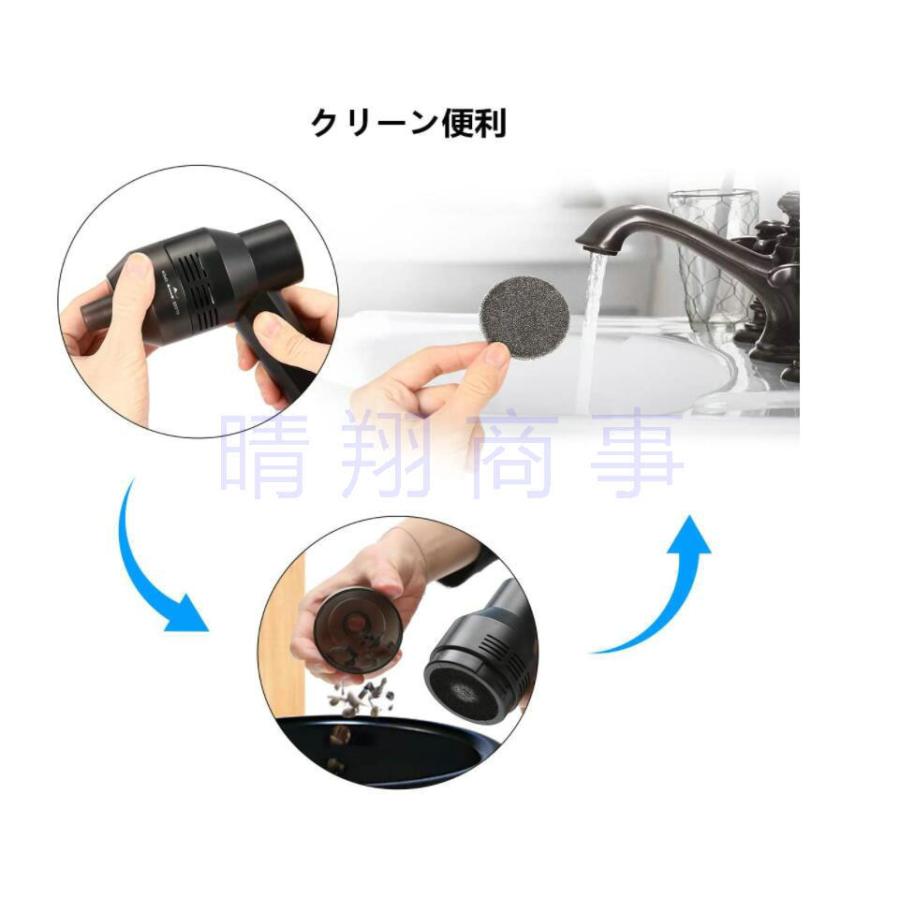 クリーン便利

晴翔商事