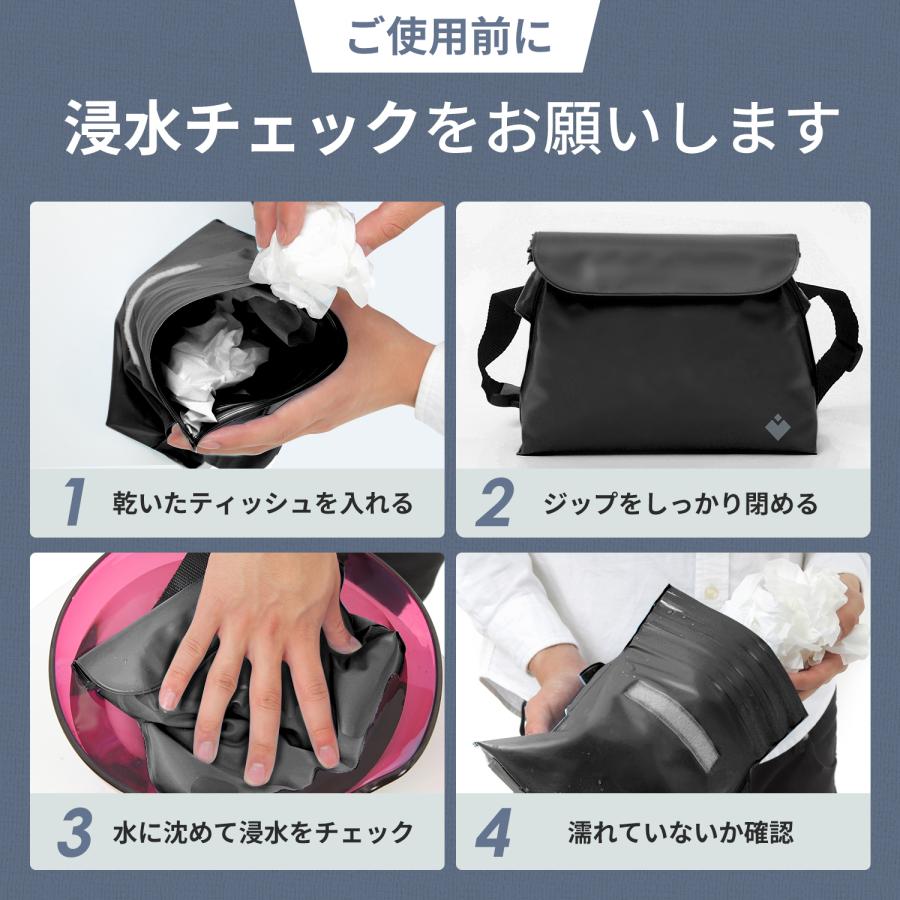 ご使用前に

浸水チェックをお願いします

1 乾いたティッシュを入れる

2 ジップをしっかり閉める

3 水に沈めて浸水をチェック

4 濡れていないか確認