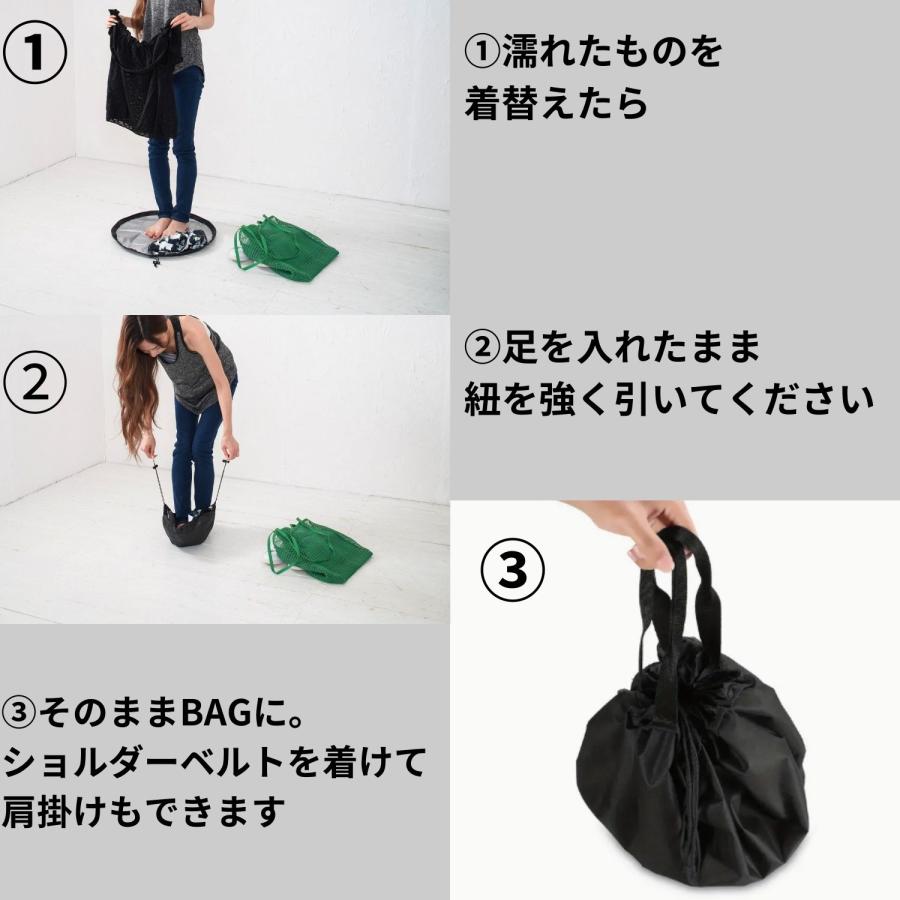 ①

①濡れたものを
着替えたら

②

②足を入れたまま
紐を強く引いてください

③

③そのままBAGに。
ショルダーベルトを着けて
肩掛けもできます