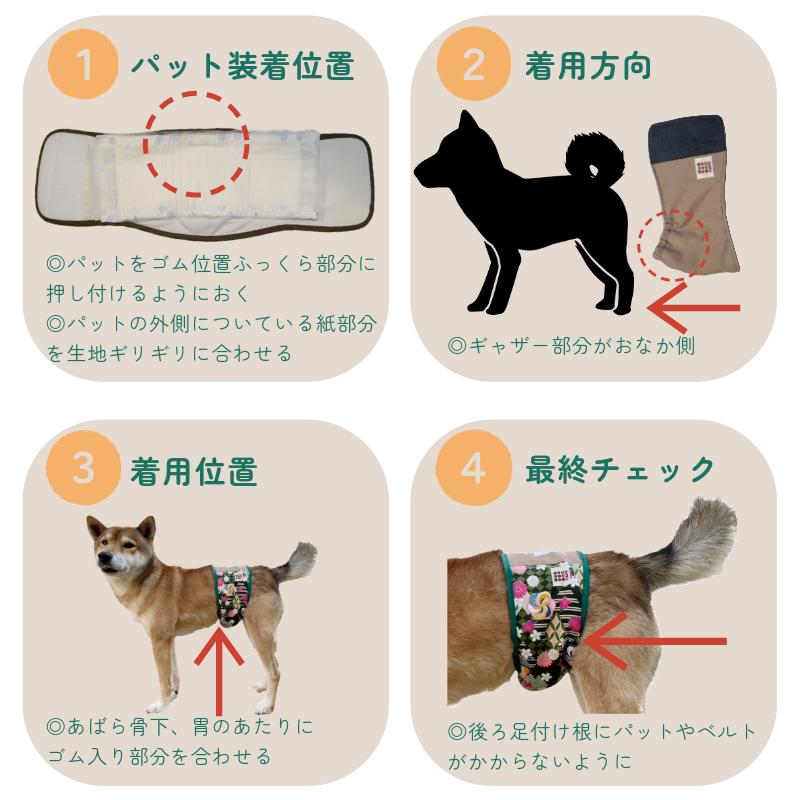 1 パット装着位置

◎パットをゴム位置ふっくら部分に押し付けるようにおく
◎パットの外側についている紙部分を生地ギリギリに合わせる

2 着用方向

◎ギャザー部分がおなか側

3 着用位置

◎あばら骨下、胃のあたりにゴム入り部分を合わせる

4 最終チェック

◎後ろ足付け根にパットやベルトがかからないように