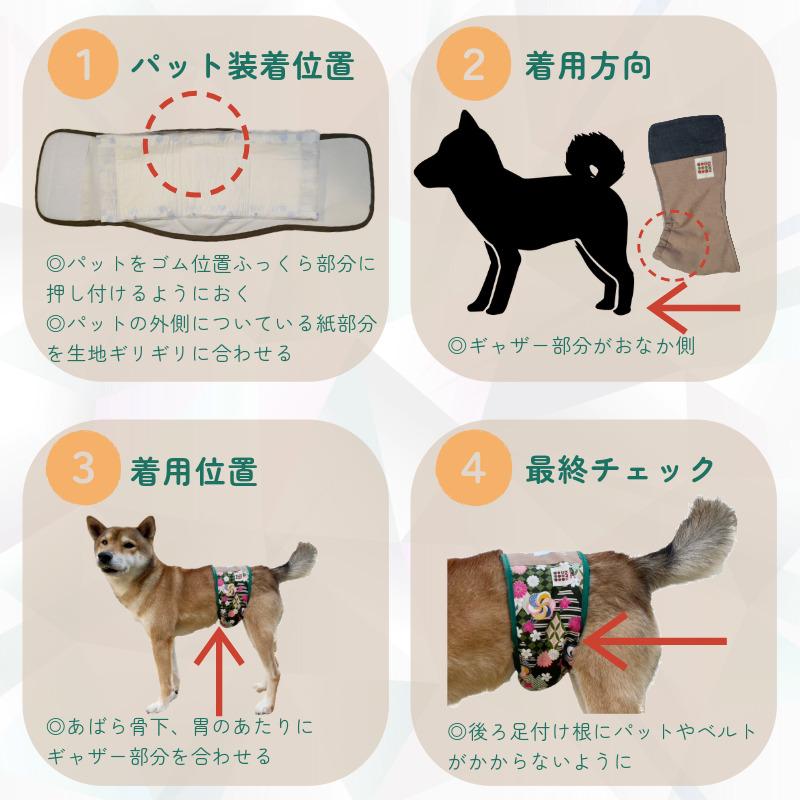 1 パット装着位置

◎パットをゴム位置ふっくら部分に押し付けるようにおく
◎パットの外側についている紙部分を生地ギリギリに合わせる

2 着用方向

◎ギャザー部分がおなか側

3 着用位置

◎あばら骨下、胃のあたりにギャザー部分を合わせる

4 最終チェック

◎後ろ足付け根にパットやベルトがかからないように