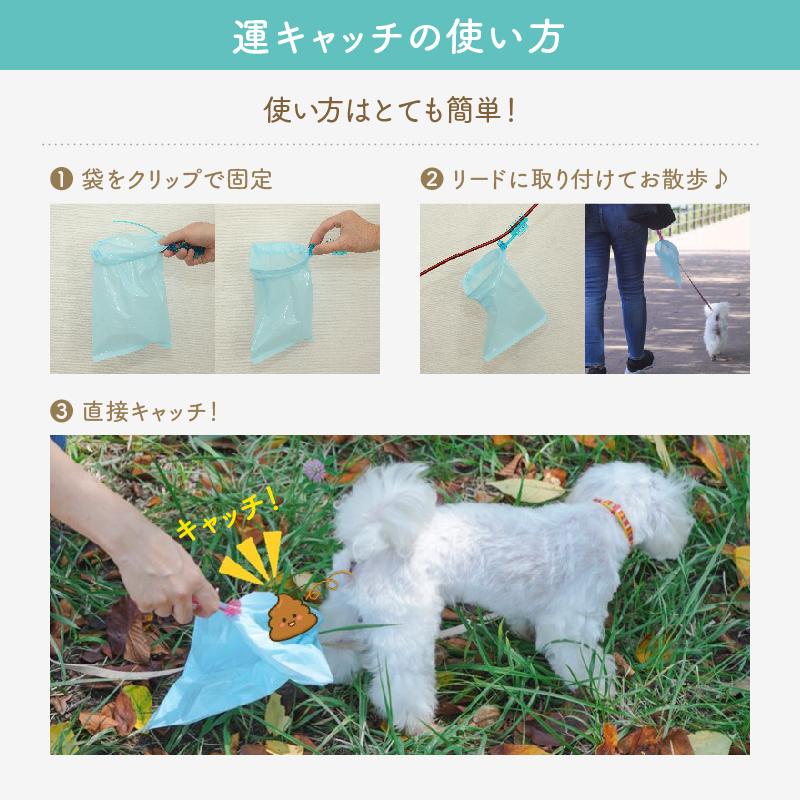 運キャッチの使い方

使い方はとても簡単！

❶ 袋をクリップで固定

❷ リードに取り付けてお散歩♪

❸ 直接キャッチ！

キャッチ！