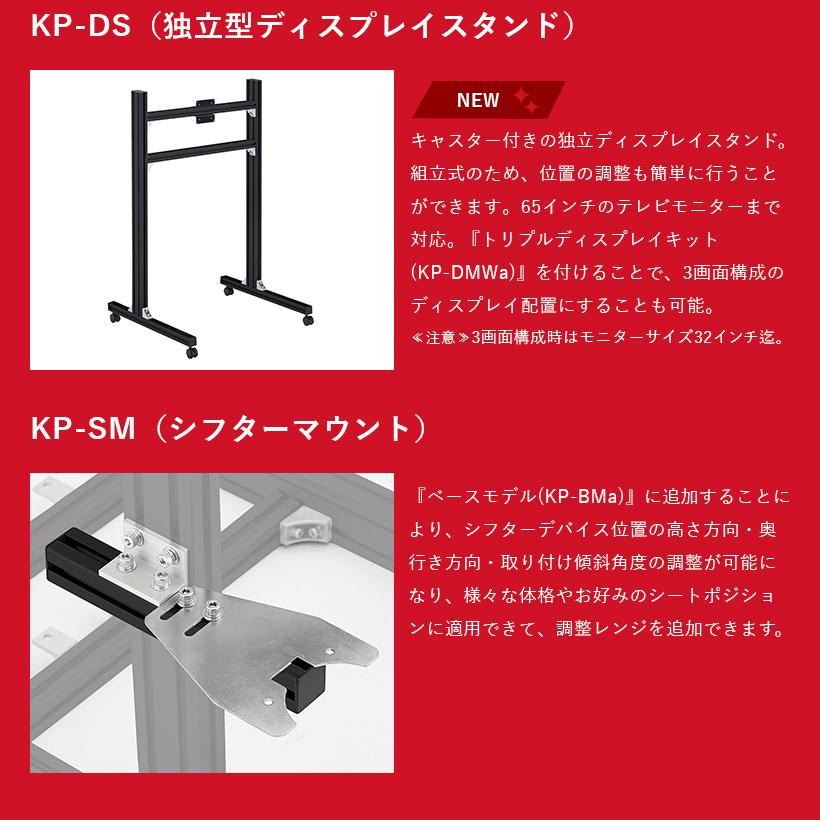 KP-DS（独立型ディスプレイスタンド）

NEW

キャスター付きの独立ディスプレイスタンド。組立式のため、位置の調整も簡単に行うことができます。65インチのテレビモニターまで対応。『トリプルディスプレイキット(KP-DMWa)』を付けることで、3画面構成のディスプレイ配置にすることも可能。
≪注意≫3画面構成時はモニターサイズ32インチ迄。

KP-SM（シフターマウント）

『ベースモデル(KP-BMa)』に追加することにより、シフターデバイス位置の高さ方向・奥行き方向・取り付け傾斜角度の調整が可能になり、様々な体格やお好みのシートポジションに適用できて、調整レンジを追加できます。