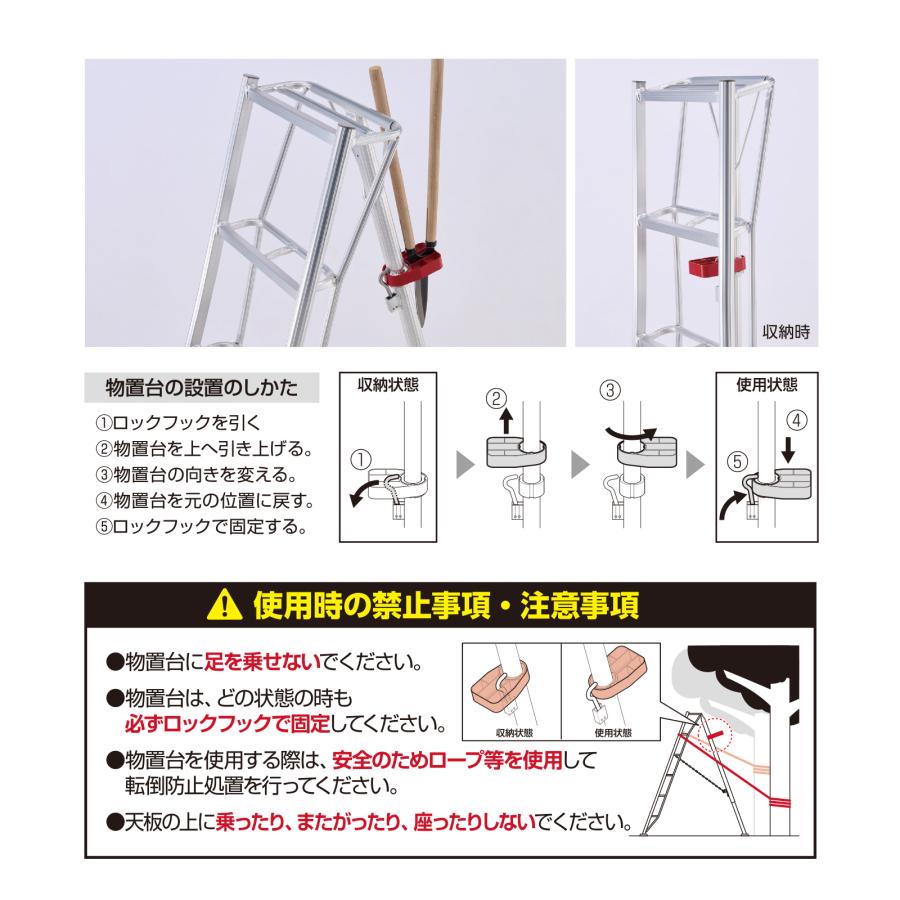 収納時

物置台の設置のしかた

①ロックフックを引く
②物置台を上へ引き上げる。
③物置台の向きを変える。
④物置台を元の位置に戻す。
⑤ロックフックで固定する。

収納状態

①

②

③

使用状態

④

⑤

使用時の禁止事項・注意事項

●物置台に足を乗せないでください。

●物置台は、どの状態の時も必ずロックフックで固定してください。

●物置台を使用する際は、安全のためロープ等を使用して転倒防止処置を行ってください。

●天板の上に乗ったり、またがったり、座ったりしないでください。

収納状態

使用状態