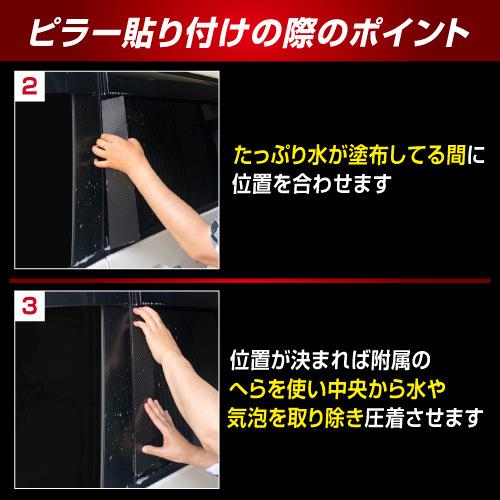 ピラー貼り付けの際のポイント

2

たっぷり水が塗布してる間に位置を合わせます

3

位置が決まれば附属のへらを使い中央から水や気泡を取り除き圧着させます