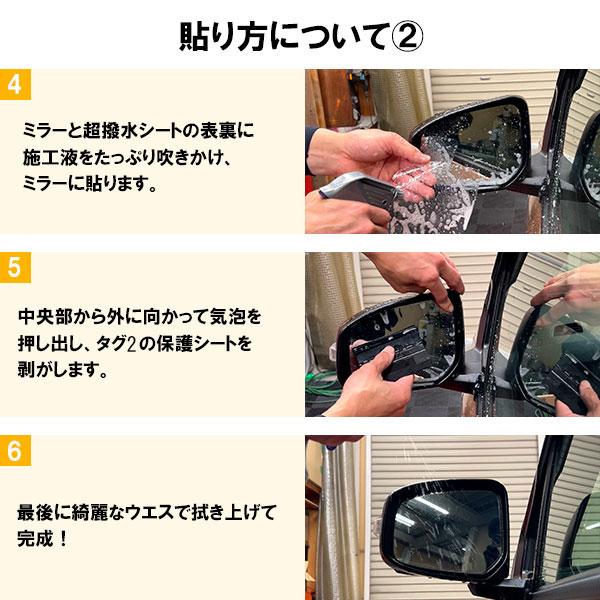 貼り方について②

4

ミラーと超撥水シートの表裏に施工液をたっぷり吹きかけ、ミラーに貼ります。

5

中央部から外に向かって気泡を押し出し、タグ2の保護シートを剥がします。

6

最後に綺麗なウエスで拭き上げて完成！