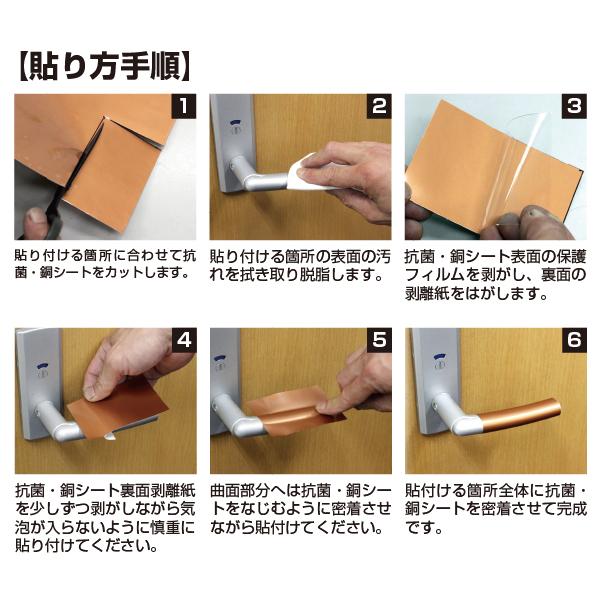 【貼り方手順】

1

貼り付ける箇所に合わせて抗菌・銅シートをカットします。

2

貼り付ける箇所の表面の汚れを拭き取り脱脂します。

3

抗菌・銅シート表面の保護フィルムを剥がし、裏面の剥離紙をはがします。

4

抗菌・銅シート裏面剥離紙を少しずつ剥がしながら気泡が入らないように慎重に貼り付けてください。

5

曲面部分へは抗菌・銅シートをなじむように密着させながら貼付けてください。

6

貼付ける箇所全体に抗菌・銅シートを密着させて完成です。