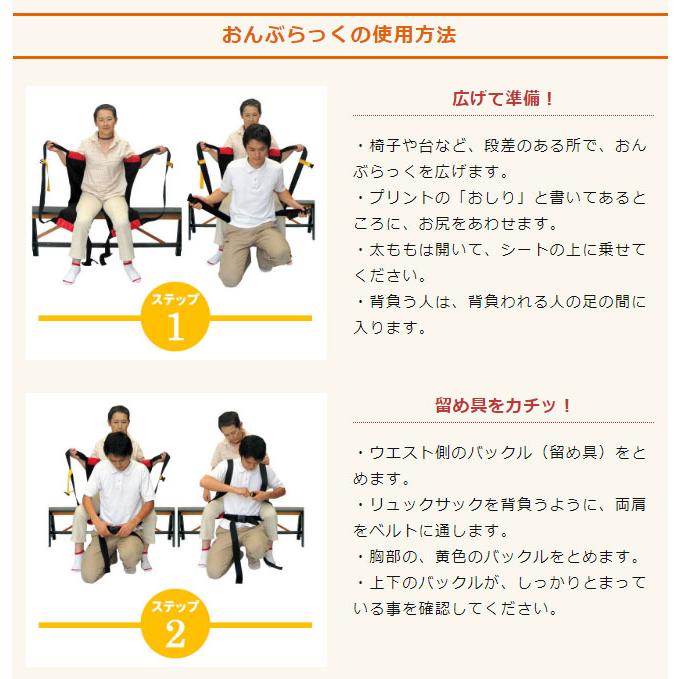 おんぶらっくの使用方法

ステップ
1

広げて準備！

・椅子や台など、段差のある所で、おんぶらっくを広げます。
・プリントの「おしり」と書いてあるところに、お尻をあわせます。
・太ももは開いて、シートの上に乗せてください。
・背負う人は、背負われる人の足の間に入ります。

ステップ
2

留め具をカチッ！

・ウエスト側のバックル（留め具）をとめます。
・リュックサックを背負うように、両肩をベルトに通します。
・胸部の、黄色のバックルをとめます。
・上下のバックルが、しっかりとまっている事を確認してください。