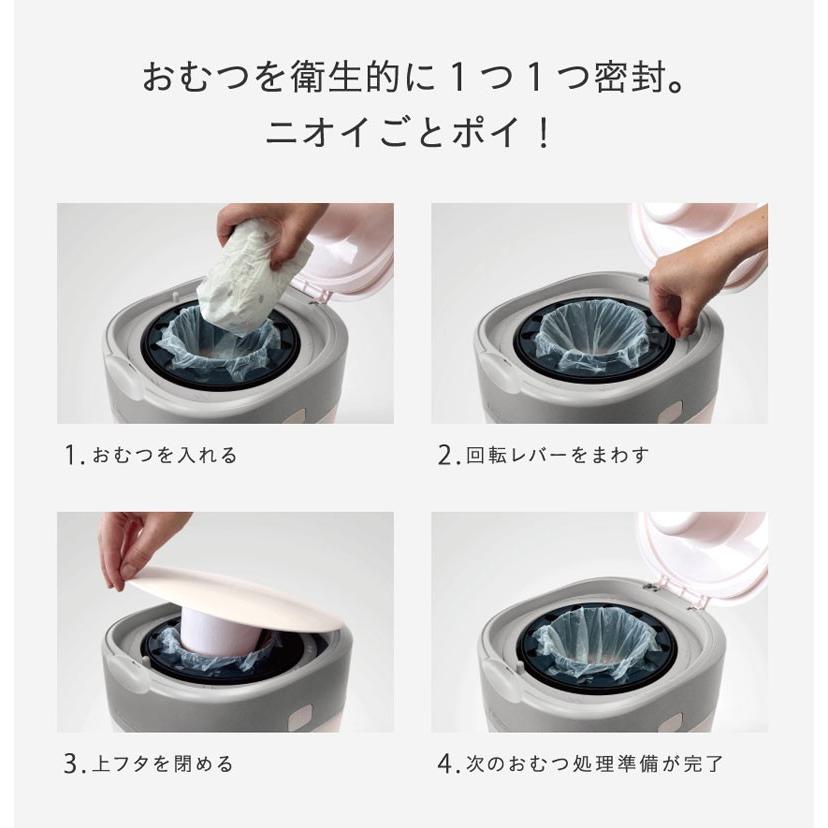 おむつを衛生的に１つ１つ密封。
ニオイごとポイ！

1. おむつを入れる

2. 回転レバーをまわす

3. 上フタを閉める

4. 次のおむつ処理準備が完了