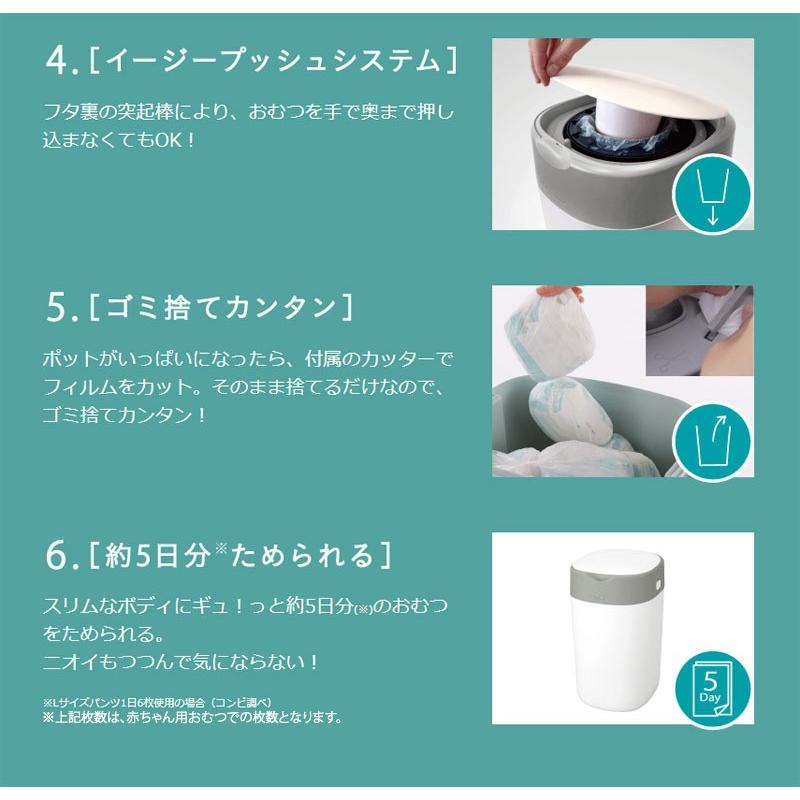 4.［イージープッシュシステム］

フタ裏の突起棒により、おむつを手で奥まで押し込まなくてもOK！

5.［ゴミ捨てカンタン］

ポットがいっぱいになったら、付属のカッターでフィルムをカット。そのまま捨てるだけなので、ゴミ捨てカンタン！

6.［約5日分※ためられる］

スリムなボディにギュ！っと約5日分(※)のおむつをためられる。
ニオイもつつんで気にならない！

※Lサイズパンツ1日6枚使用の場合（コンビ調べ）
※上記枚数は、赤ちゃん用おむつでの枚数となります。

5
Day