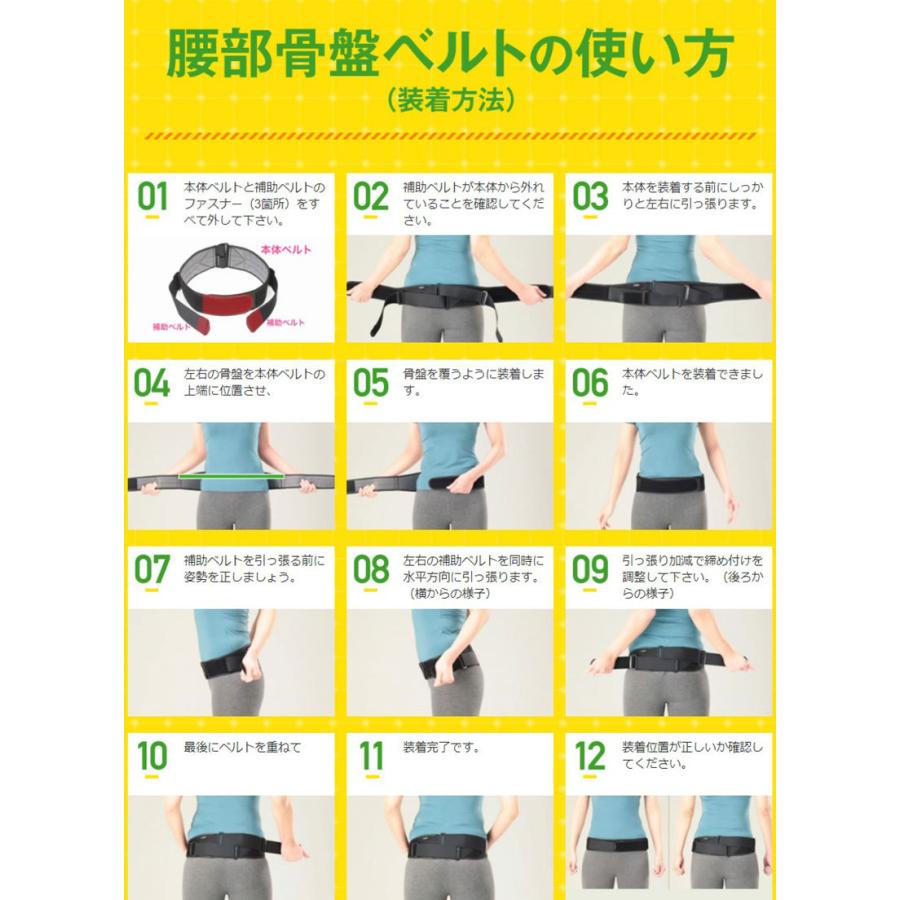 腰部骨盤ベルトの使い方
(装着方法)

01
本体ベルトと補助ベルトのファスナー（3箇所）をすべて外して下さい。
本体ベルト
補助ベルト
補助ベルト

02
補助ベルトが本体から外れていることを確認してください。

03
本体を装着する前にしっかりと左右に引っ張ります。

04
左右の骨盤を本体ベルトの上端に位置させ、

05
骨盤を覆うように装着します。

06
本体ベルトを装着できました。

07
補助ベルトを引っ張る前に姿勢を正しましょう。

08
左右の補助ベルトを同時に水平方向に引っ張ります。（横からの様子）

09
引っ張り加減で締め付けを調整して下さい。（後ろからの様子）

10
最後にベルトを重ねて

11
装着完了です。

12
装着位置が正しいか確認してください。