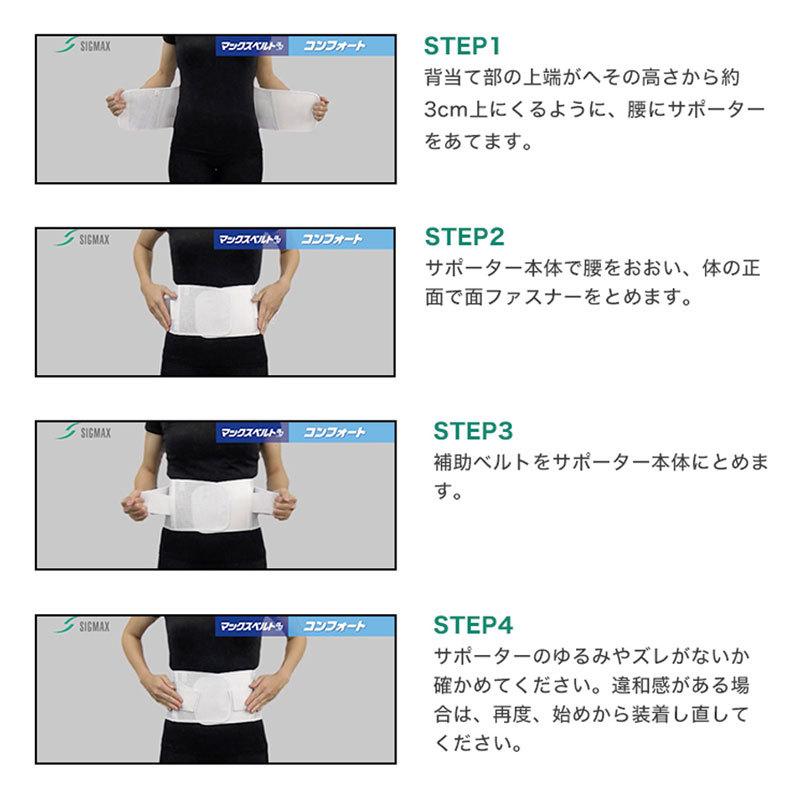 SIGMAX マックスベルト コンフォート

STEP1
背当て部の上端がへその高さから約3cm上にくるように、腰にサポーターをあてます。

SIGMAX マックスベルト コンフォート

STEP2
サポーター本体で腰をおおい、体の正面で面ファスナーをとめます。

SIGMAX マックスベルト コンフォート

STEP3
補助ベルトをサポーター本体にとめます。

SIGMAX マックスベルト コンフォート

STEP4
サポーターのゆるみやズレがないか確かめてください。違和感がある場合は、再度、始めから装着し直してください。