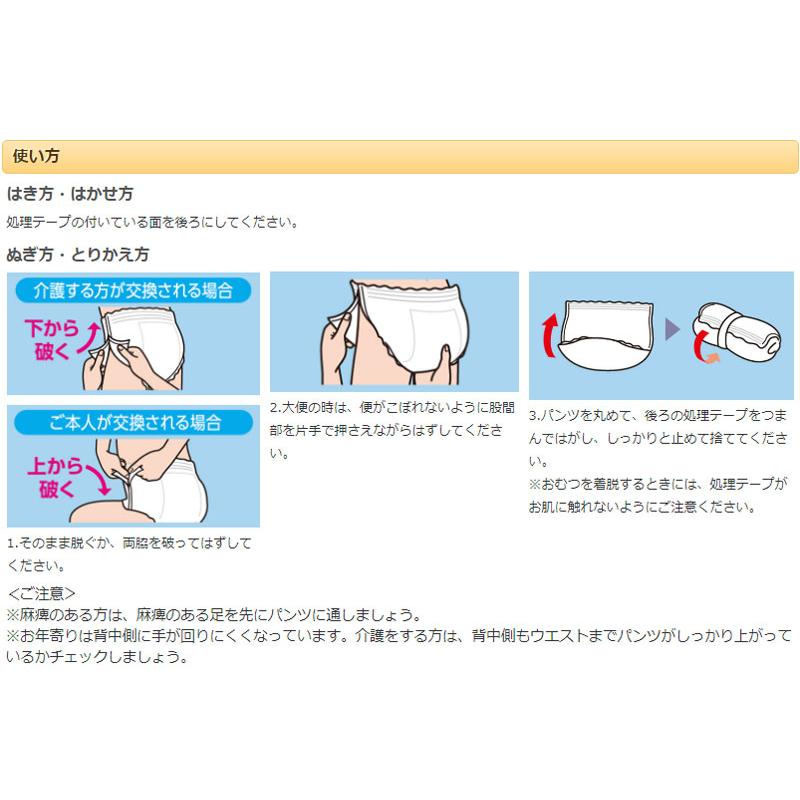 使い方

はき方・はかせ方

処理テープの付いている面を後ろにしてください。

ぬぎ方・とりかえ方

介護する方が交換される場合

下から破く

ご本人が交換される場合

上から破く

1.そのまま脱ぐか、両脇を破ってはずしてください。

2.大便の時は、便がこぼれないように股間部を片手で押さえながらはずしてください。

3.パンツを丸めて、後ろの処理テープをつまんではがし、しっかりと止めて捨ててください。
※おむつを着脱するときには、処理テープがお肌に触れないようにご注意ください。

<ご注意>
※麻痺のある方は、麻痺のある足を先にパンツに通しましょう。
※お年寄りは背中側に手が回りにくくなっています。介護をする方は、背中側もウエストまでパンツがしっかり上がっているかチェックしましょう。