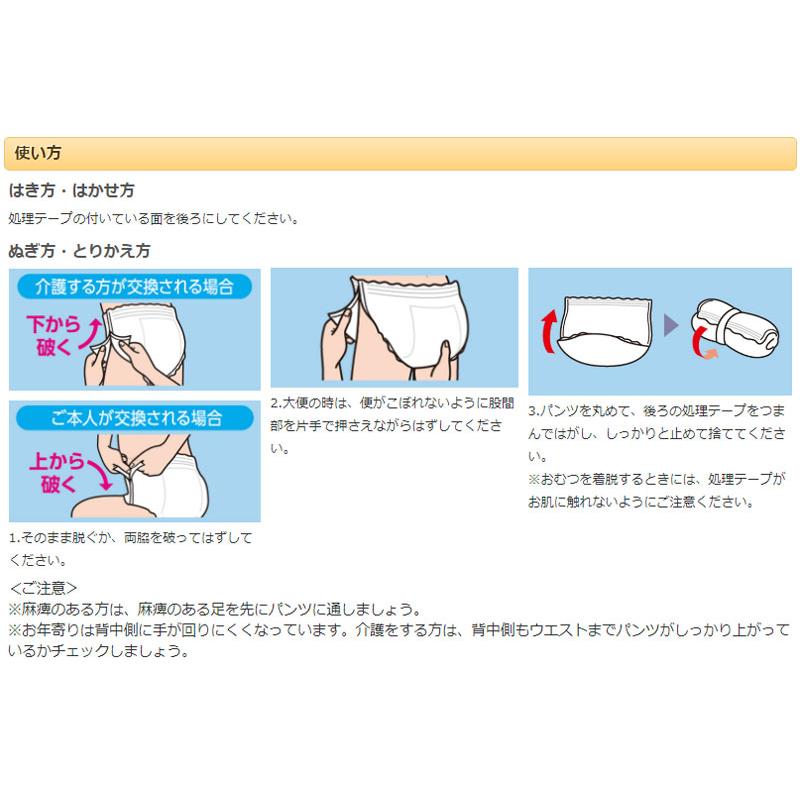 使い方

はき方・はかせ方

処理テープの付いている面を後ろにしてください。

ぬぎ方・とりかえ方

介護する方が交換される場合

下から破く

ご本人が交換される場合

上から破く

1.そのまま脱ぐか、両脇を破ってはずしてください。

2.大便の時は、便がこぼれないように股間部を片手で押さえながらはずしてください。

3.パンツを丸めて、後ろの処理テープをつまんではがし、しっかりと止めて捨ててください。
※おむつを着脱するときには、処理テープがお肌に触れないようにご注意ください。

<ご注意>
※麻痺のある方は、麻痺のある足を先にパンツに通しましょう。
※お年寄りは背中側に手が回りにくくなっています。介護をする方は、背中側もウエストまでパンツがしっかり上がっているかチェックしましょう。