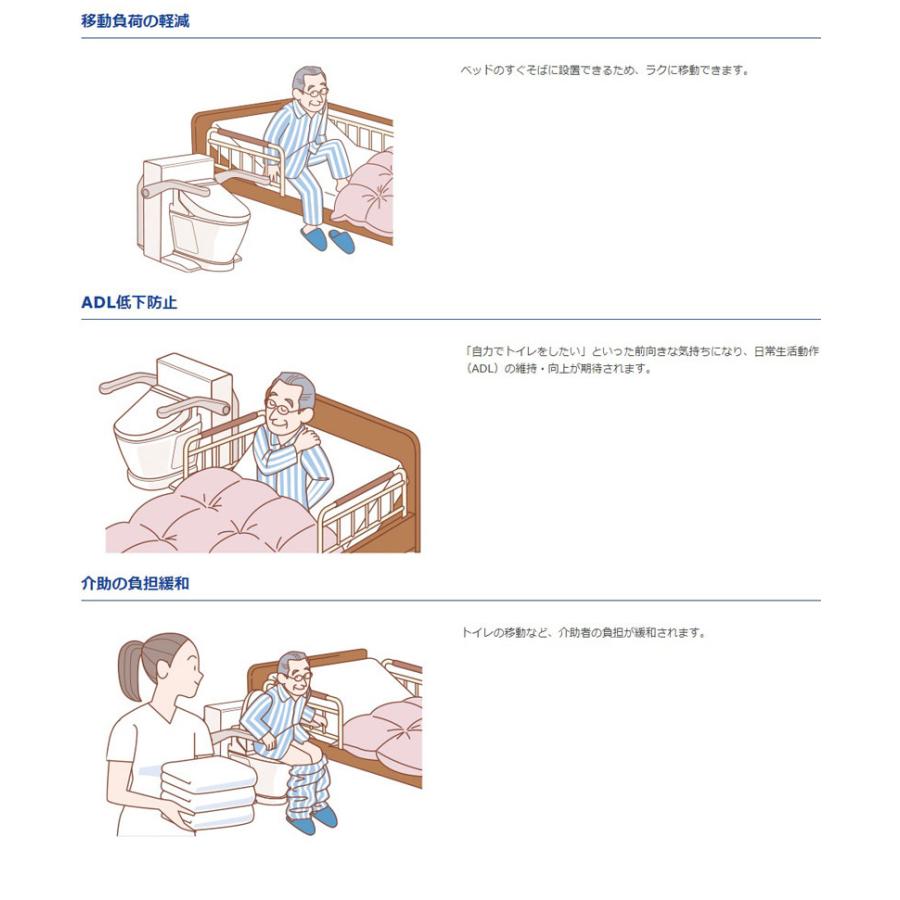 移動負荷の軽減

ベッドのすぐそばに設置できるため、ラクに移動できます。

ADL低下防止

「自力でトイレをしたい」といった前向きな気持ちになり、日常生活動作（ADL）の維持・向上が期待されます。

介助の負担緩和

トイレの移動など、介助者の負担が緩和されます。