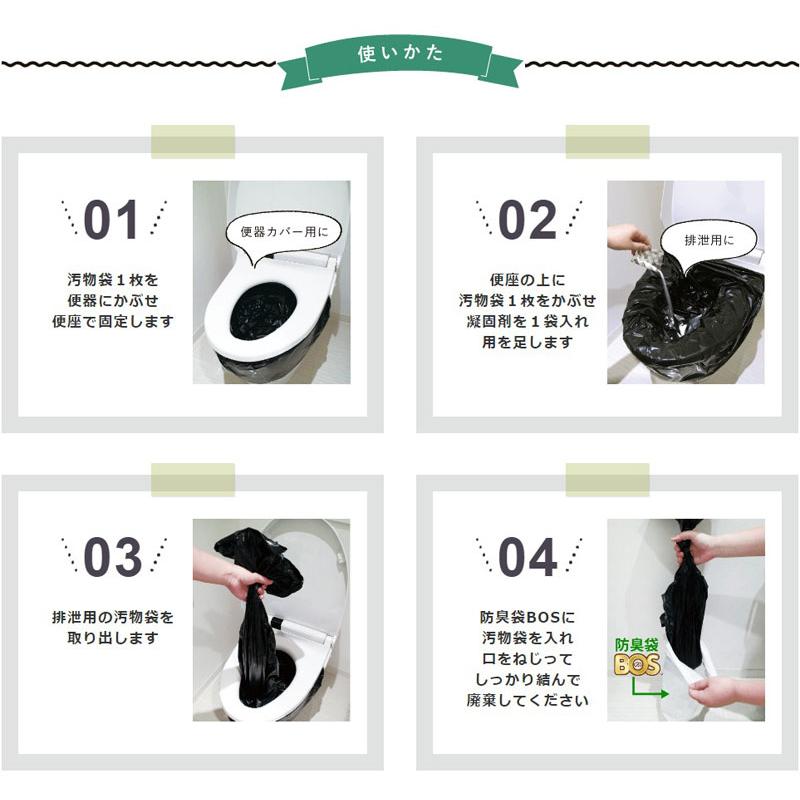 使いかた

01

汚物袋１枚を
便器にかぶせ
便座で固定します

便器カバー用に

02

便座の上に
汚物袋１枚をかぶせ
凝固剤を１袋入れ
用を足します

排泄用に

03

排泄用の汚物袋を
取り出します

04

防臭袋BOSに
汚物袋を入れ
口をねじって
しっかり結んで
廃棄してください

防臭袋
BOS