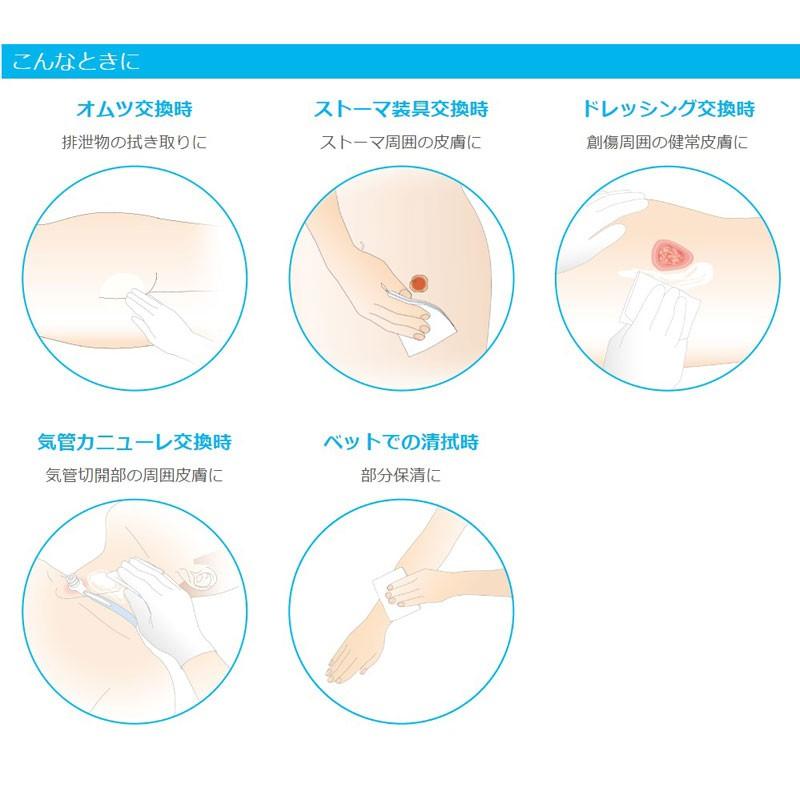 こんなときに

オムツ交換時
排泄物の拭き取りに

ストーマ装具交換時
ストーマ周囲の皮膚に

ドレッシング交換時
創傷周囲の健常皮膚に

気管カニューレ交換時
気管切開部の周囲皮膚に

ベットでの清拭時
部分保清に