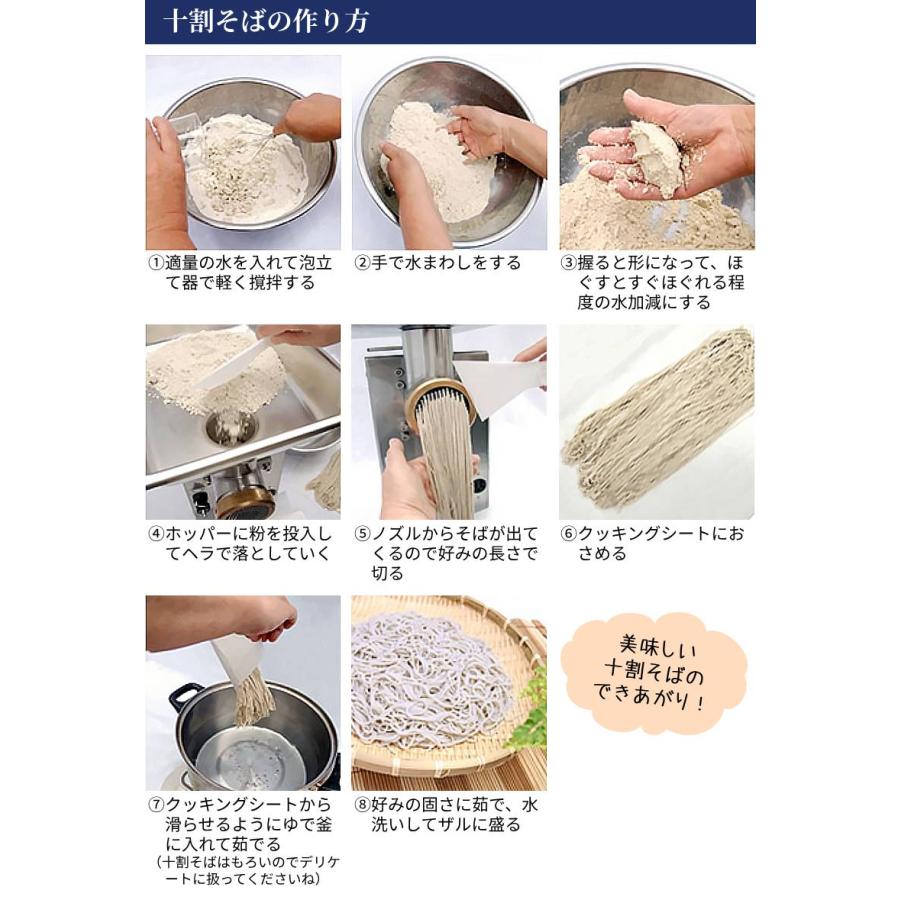 十割そばの作り方

①適量の水を入れて泡立て器で軽く撹拌する

②手で水まわしをする

③握ると形になって、ほぐすとすぐほぐれる程度の水加減にする

④ホッパーに粉を投入してヘラで落としていく

⑤ノズルからそばが出てくるので好みの長さで切る

⑥クッキングシートにおさめる

⑦クッキングシートから滑らせるようにゆで釜に入れて茹でる
（十割そばはもろいのでデリケートに扱ってくださいね）

⑧好みの固さに茹で、水洗いしてザルに盛る

美味しい十割そばのできあがり！