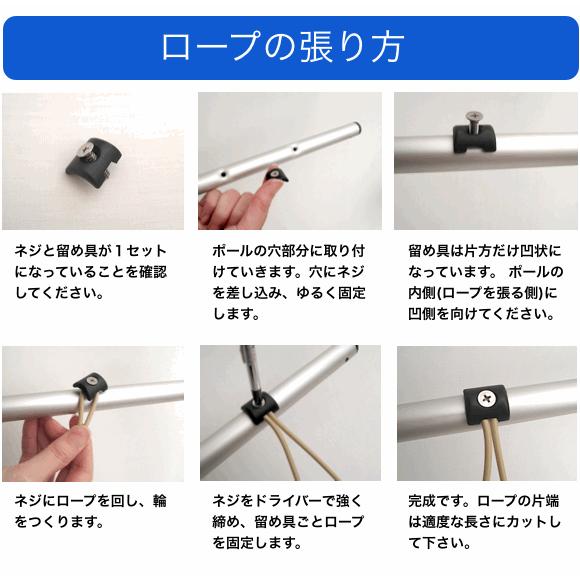 ロープの張り方

ネジと留め具が１セットになっていることを確認してください。

ポールの穴部分に取り付けていきます。穴にネジを差し込み、ゆるく固定します。

留め具は片方だけ凹状になっています。 ポールの内側(ロープを張る側)に凹側を向けてください。

ネジにロープを回し、輪をつくります。

ネジをドライバーで強く締め、留め具ごとロープを固定します。

完成です。ロープの片端は適度な長さにカットして下さい。